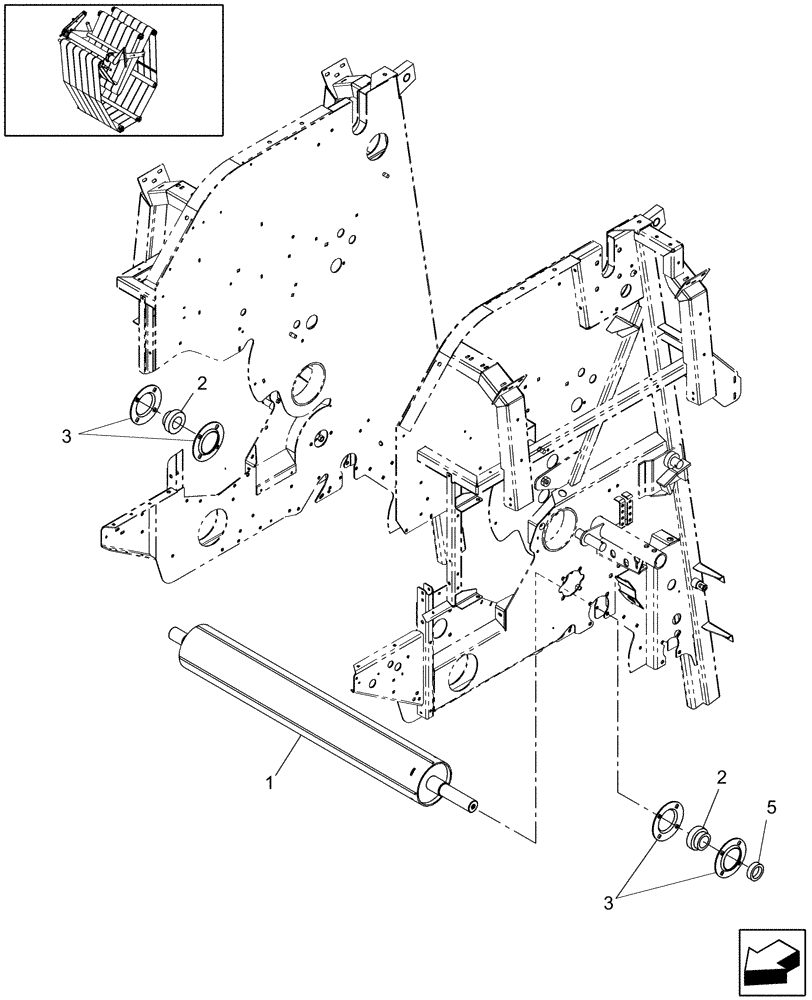 2
3
1
2
5
3