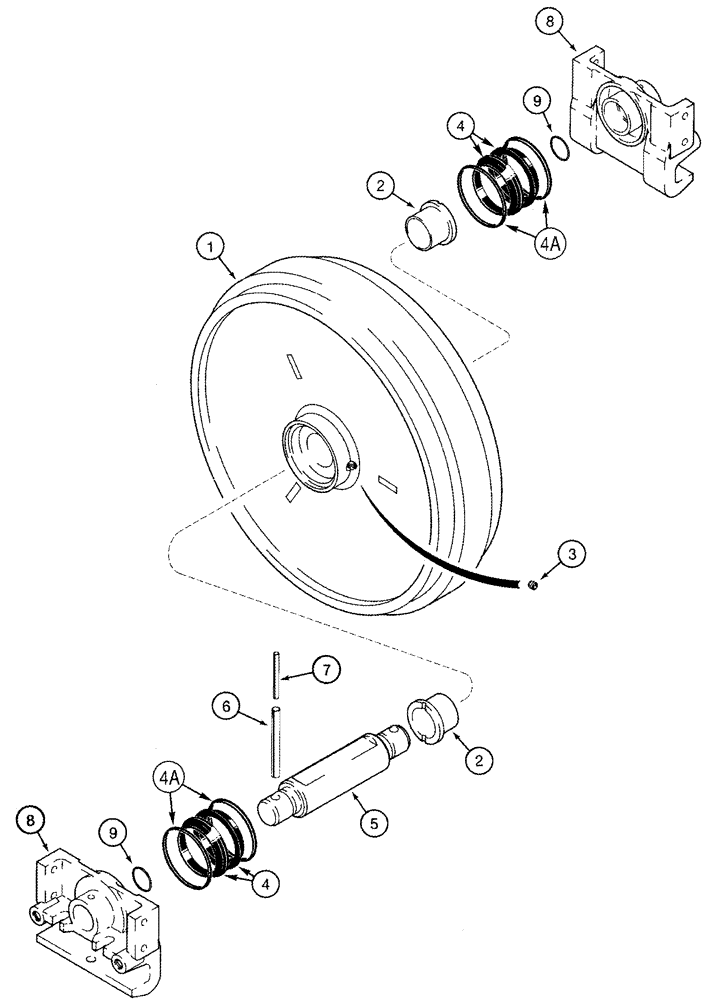 8
9
4
2
4A
1
3
7
6
2
4A
5
8
9
4