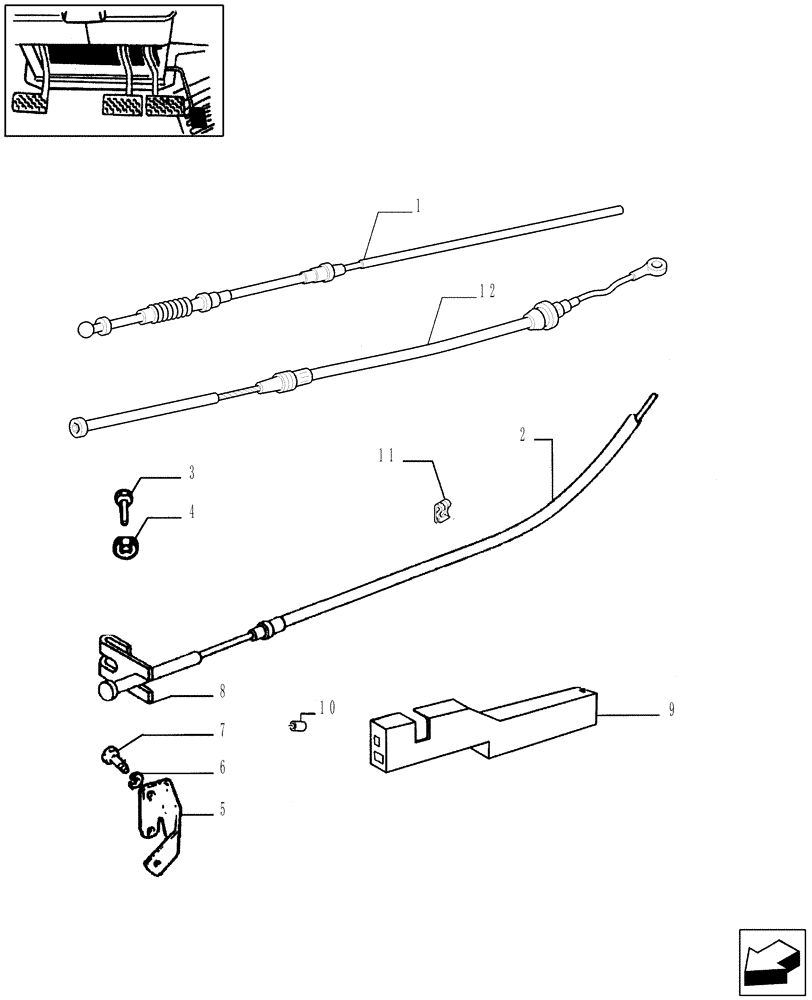 1
12
2
11
3
4
8
10
9
7
6
5