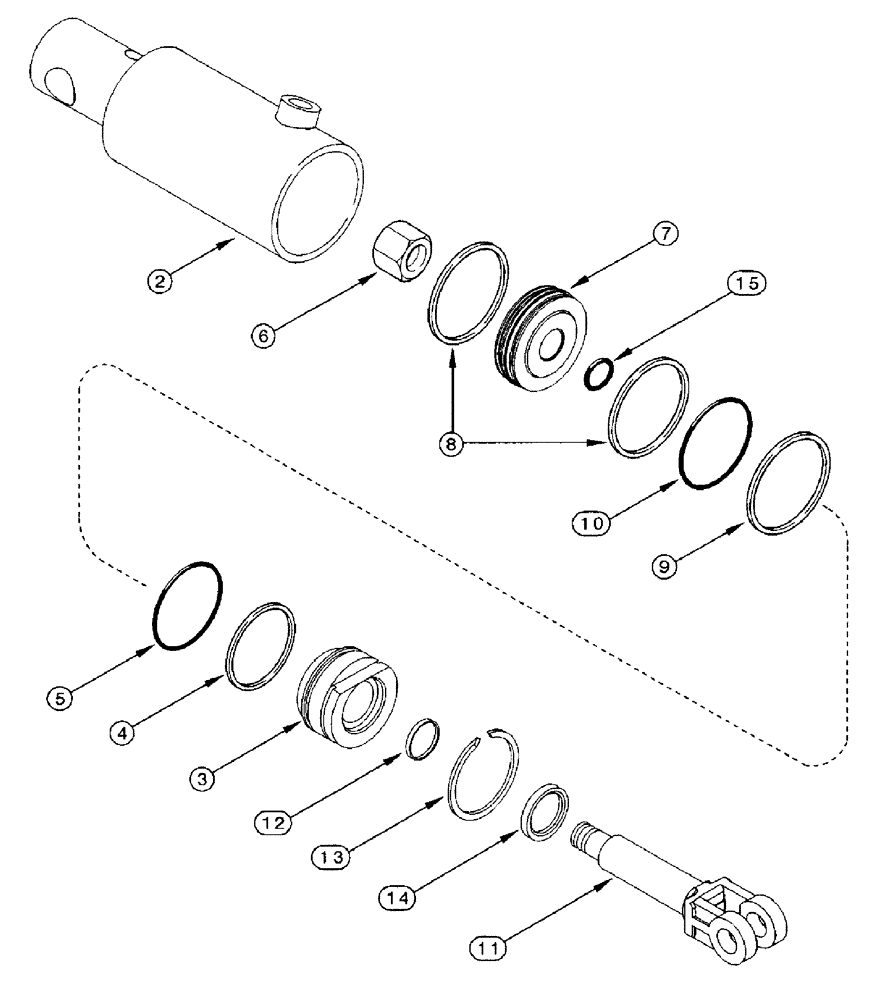 2
6
7
15
8
10
9
5
4
3
12
13
14
11