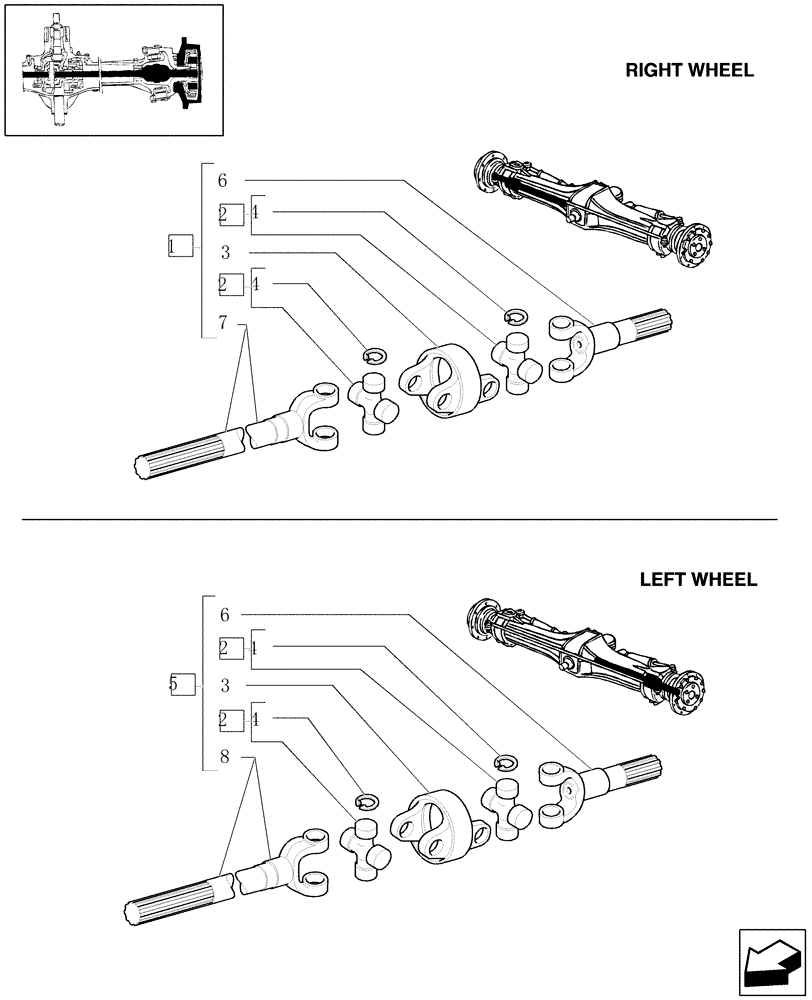 RIGHT WHEEL

1
6
2 4
3
2 4
7

LEFT WHEEL

5
6
2 4
3
2 4
8