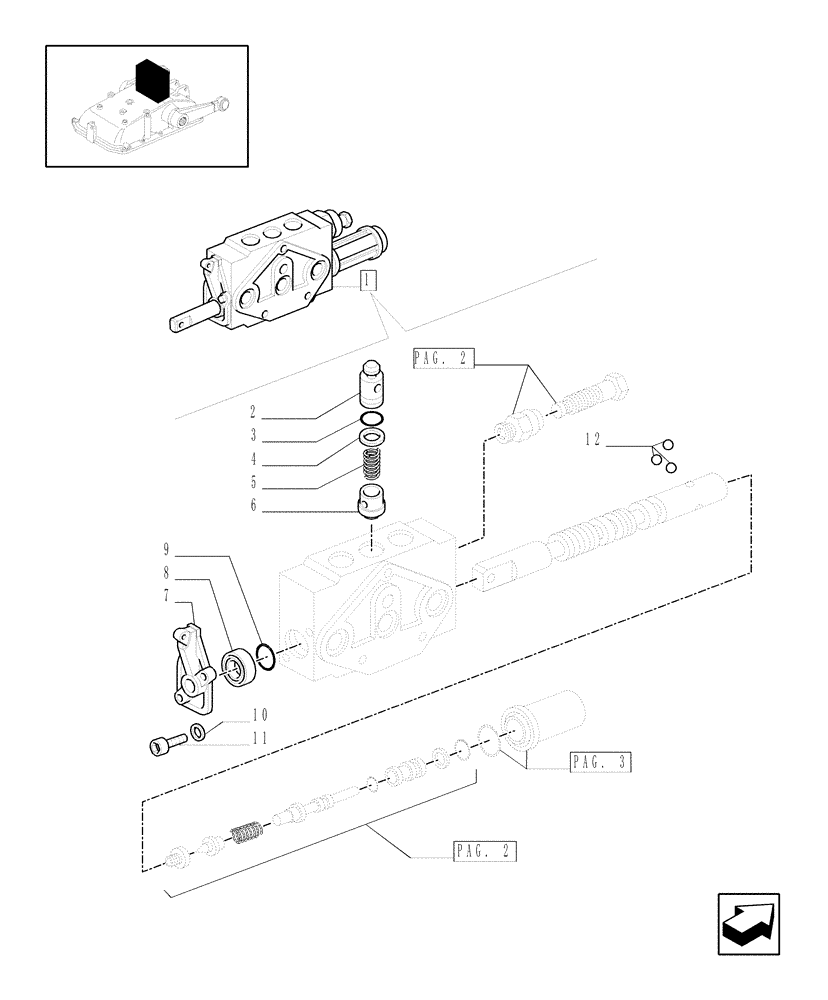 1

PAG. 2

2

3

4

5

6

12

9

8

7

10

11

PAG. 3

PAG. 2