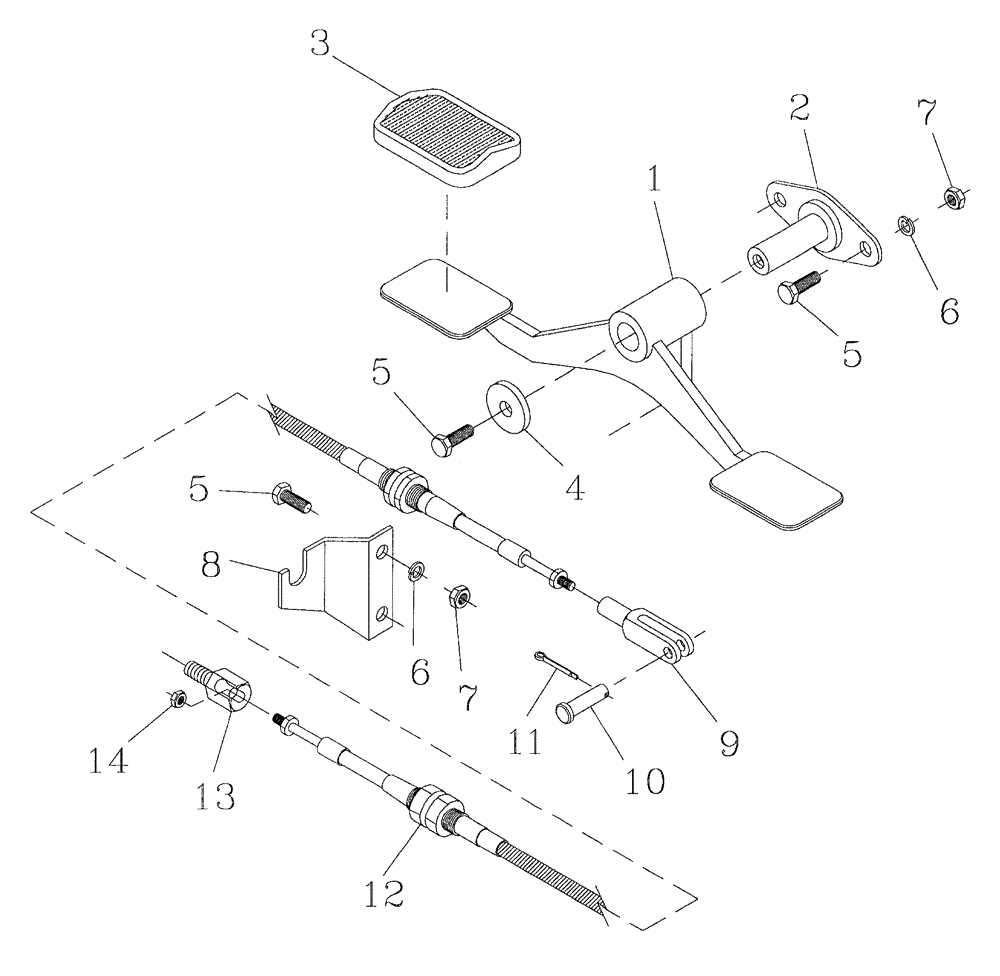 3
2
7
1
6
5
5
4
5
8
6
7
11
9
10
14
13
12