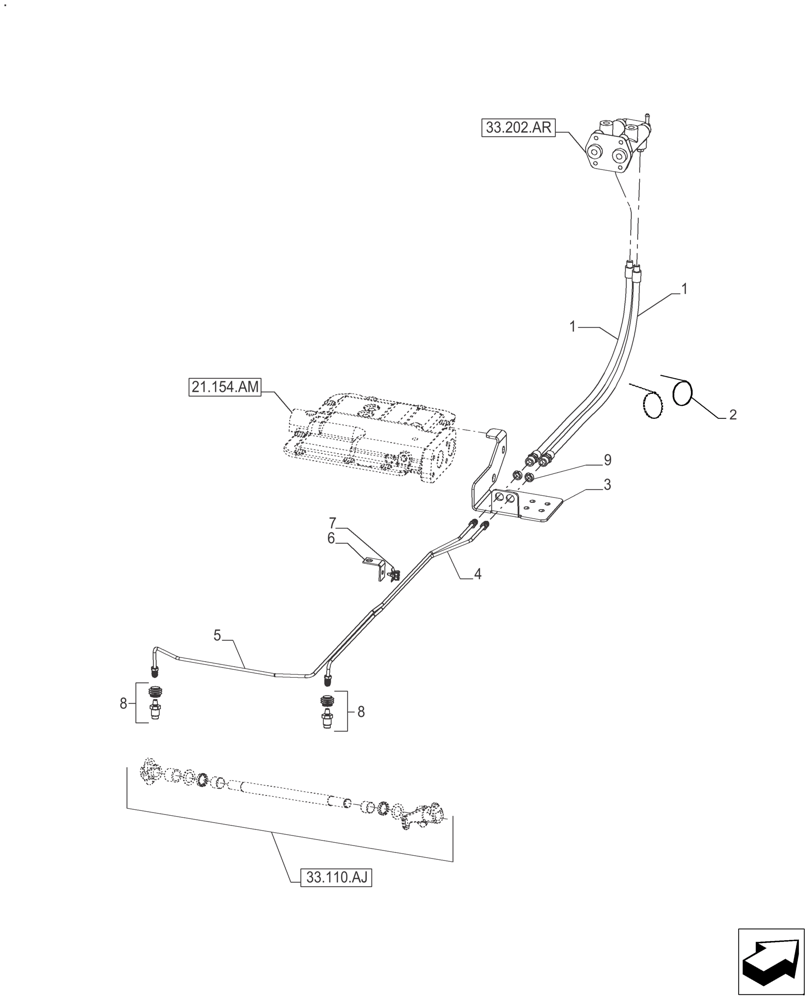 33.202.AR
1
1
2
21.154.AM
9
3
7
6
4
5
8
8
33.110.AJ