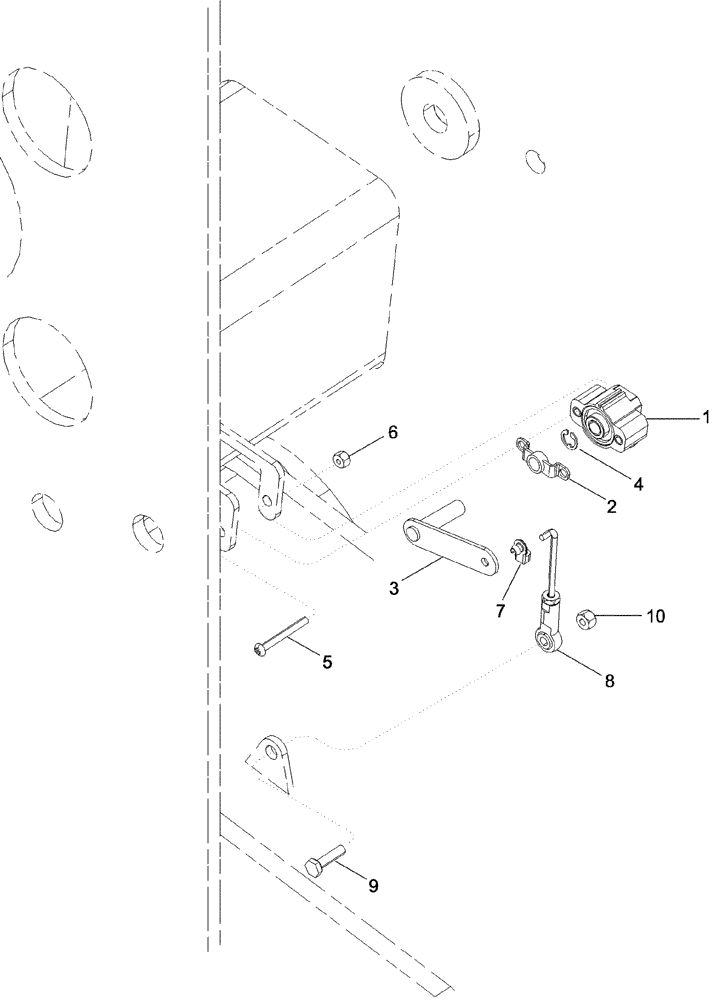 1
6
4
2
3
7
10
5
8
9