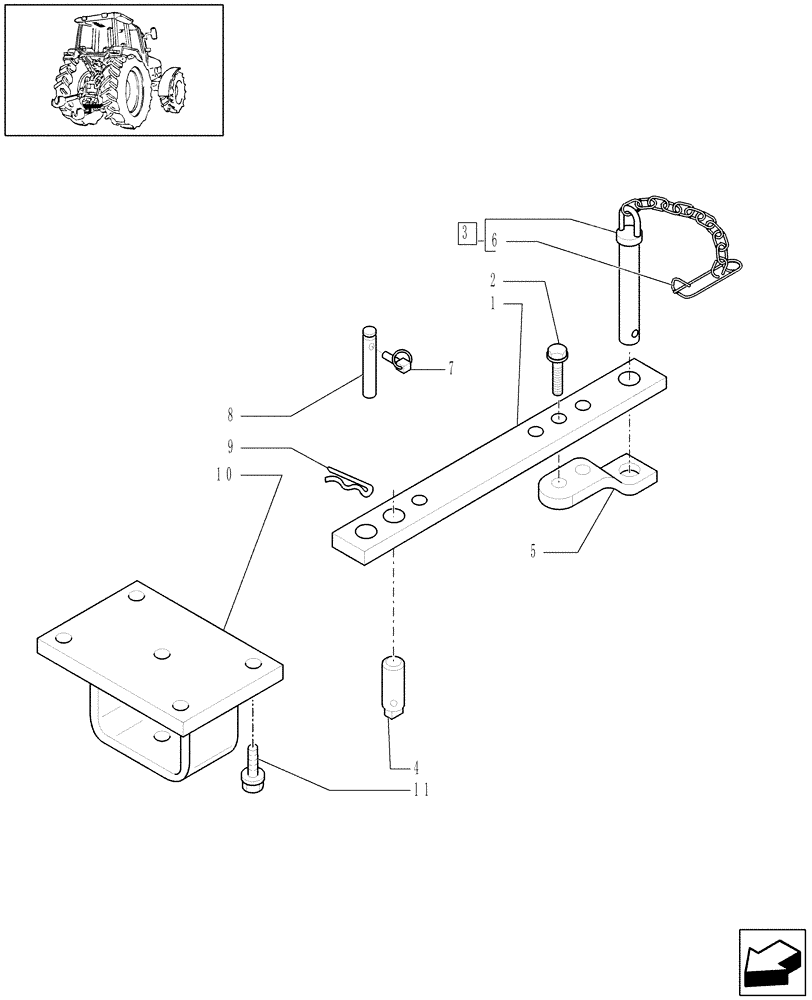 3
6
2
1
7
8
9
10
5
4
11