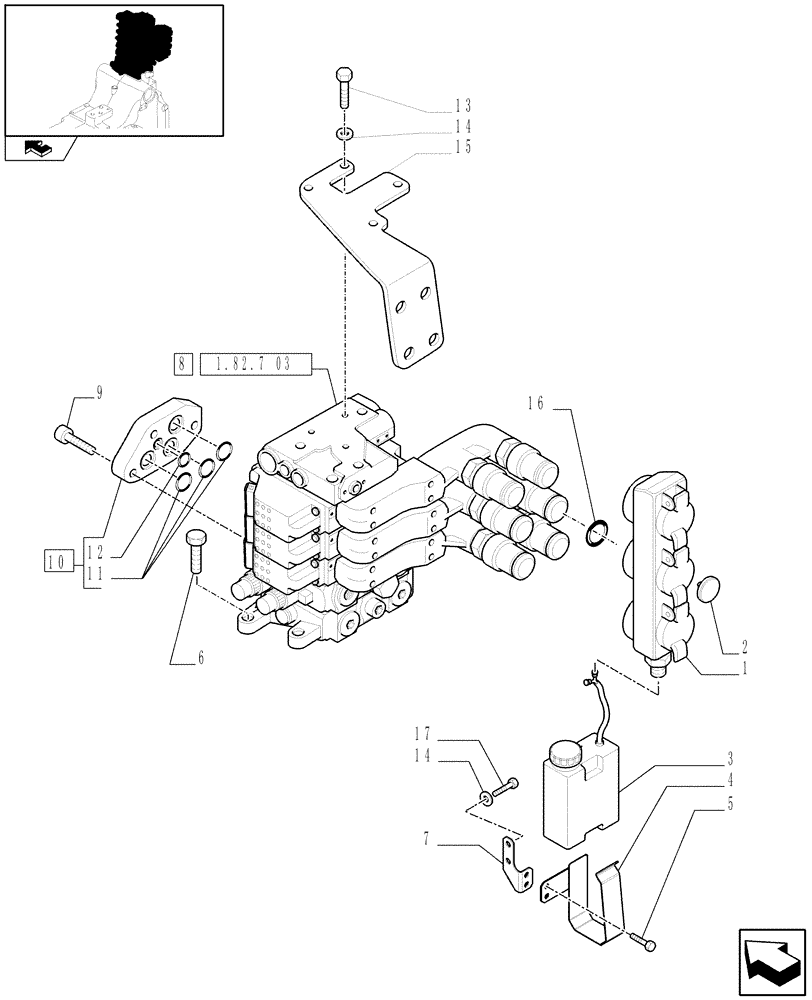 13
14
15
8
1.82.7 03
9
16
10
12
11
6
2
1
17
14
3
4
5
7