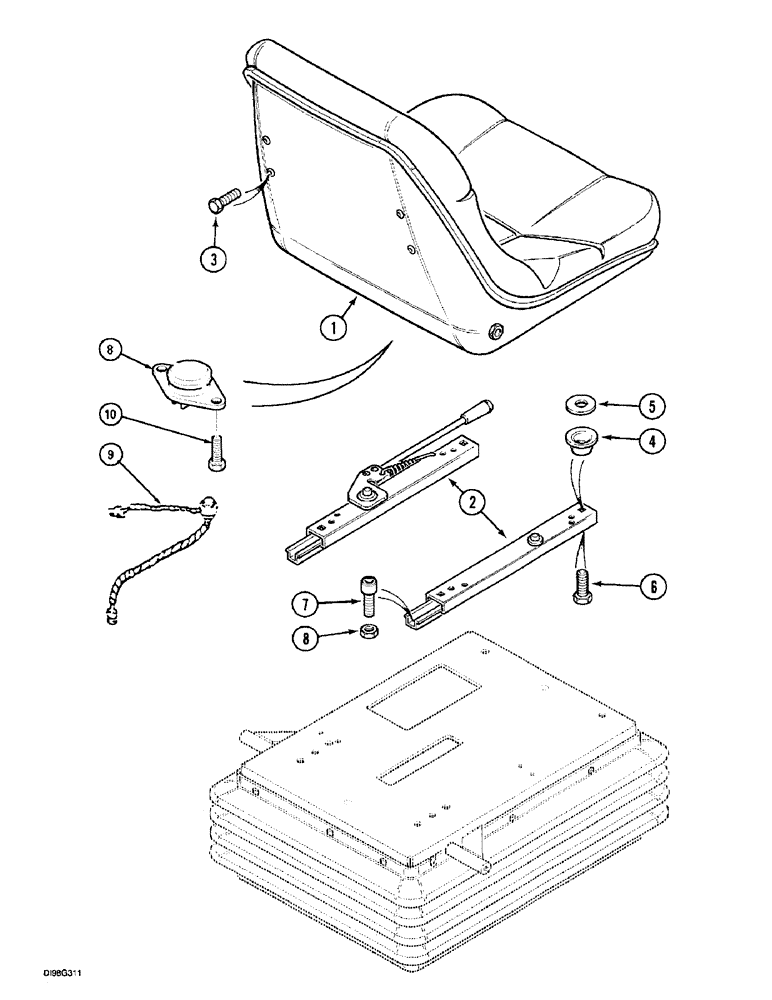 3
1
8
10
9
5
4
2
6
7
8
DI98G311