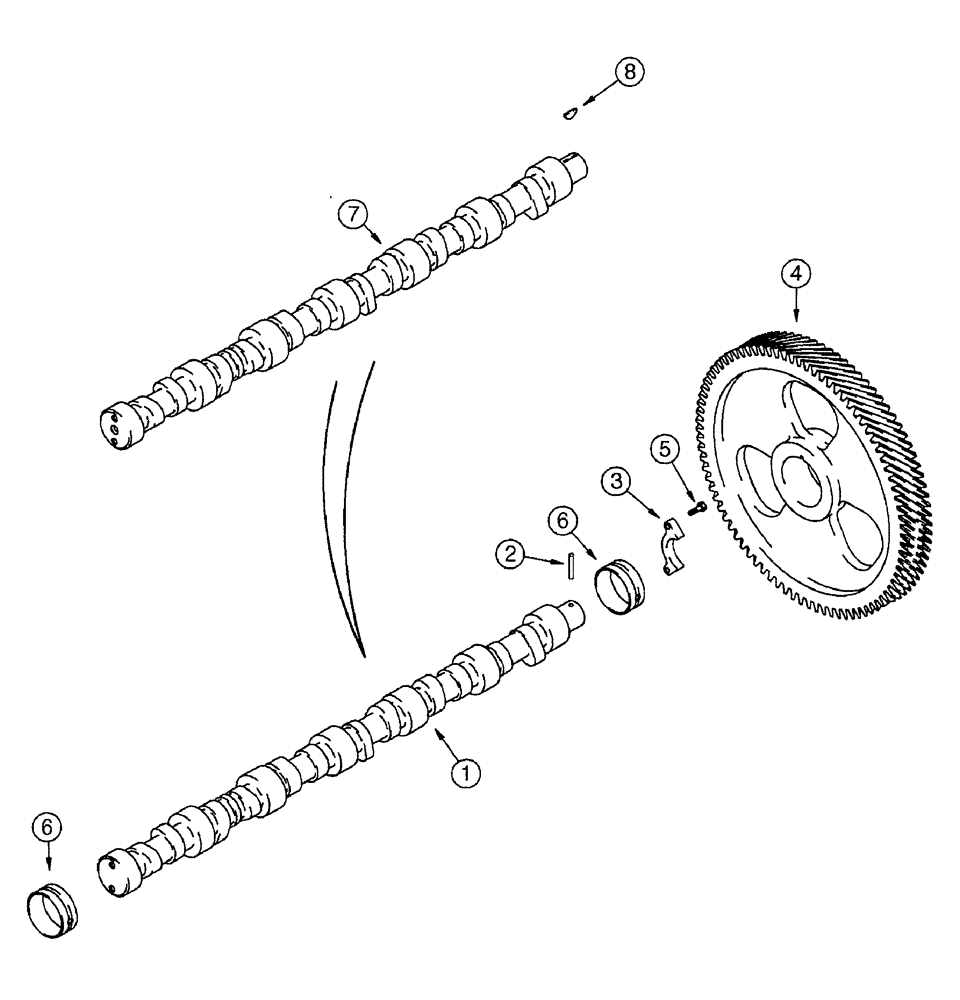 8
7
4
5
3
6
2
1
6