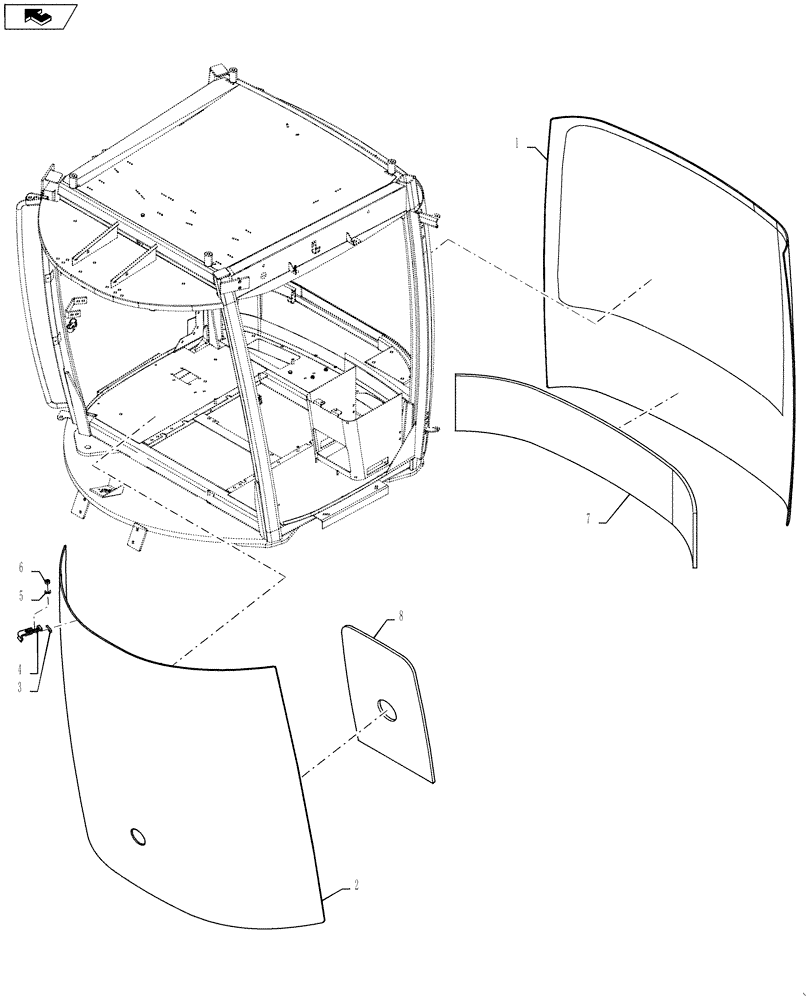 1
7
6
5
4
3
8
2