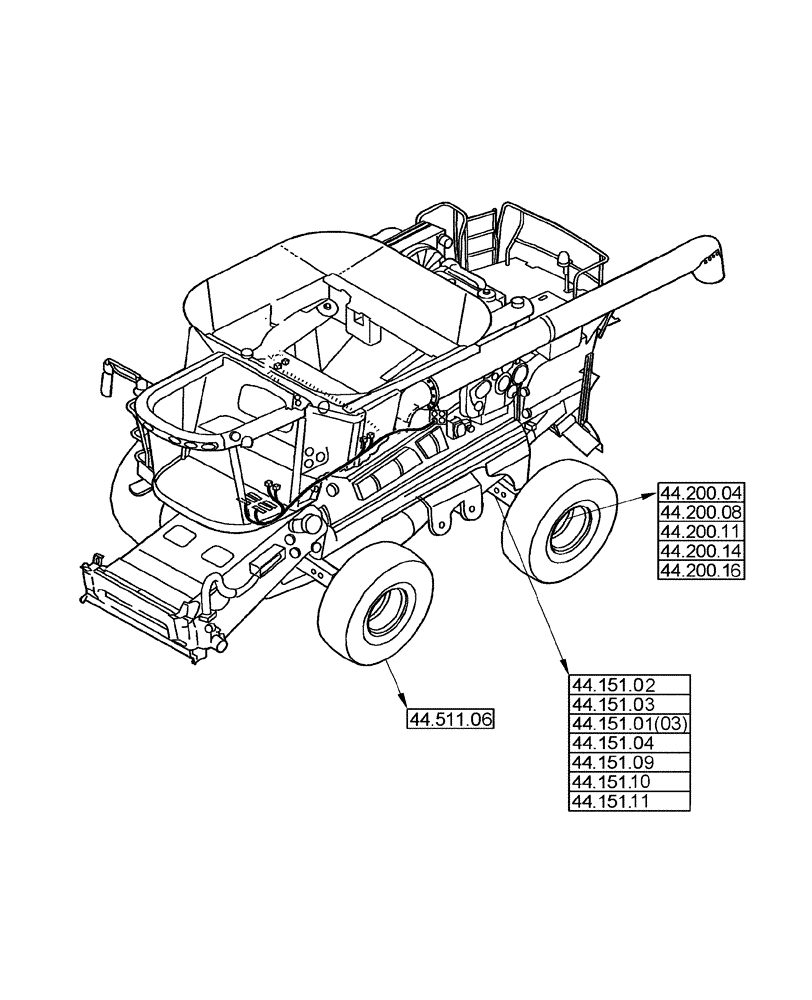 44.200.04
44.200.08
44.200.11
44.200.14
44.200.16

44.511.06

44.151.02
44.151.03
44.151.01(03)
44.151.04
44.151.09
44.151.10
44.151.11