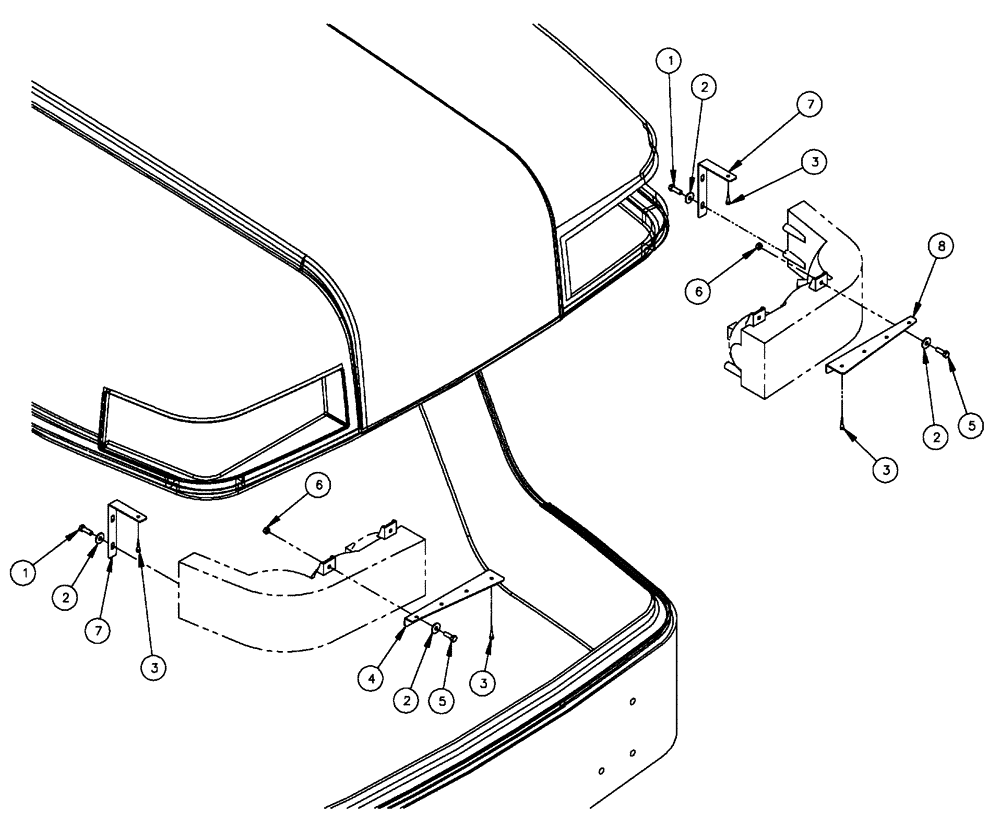 1
2
7
3
6
8
2
5
3
6
1
2
7
3
4
2
5
3