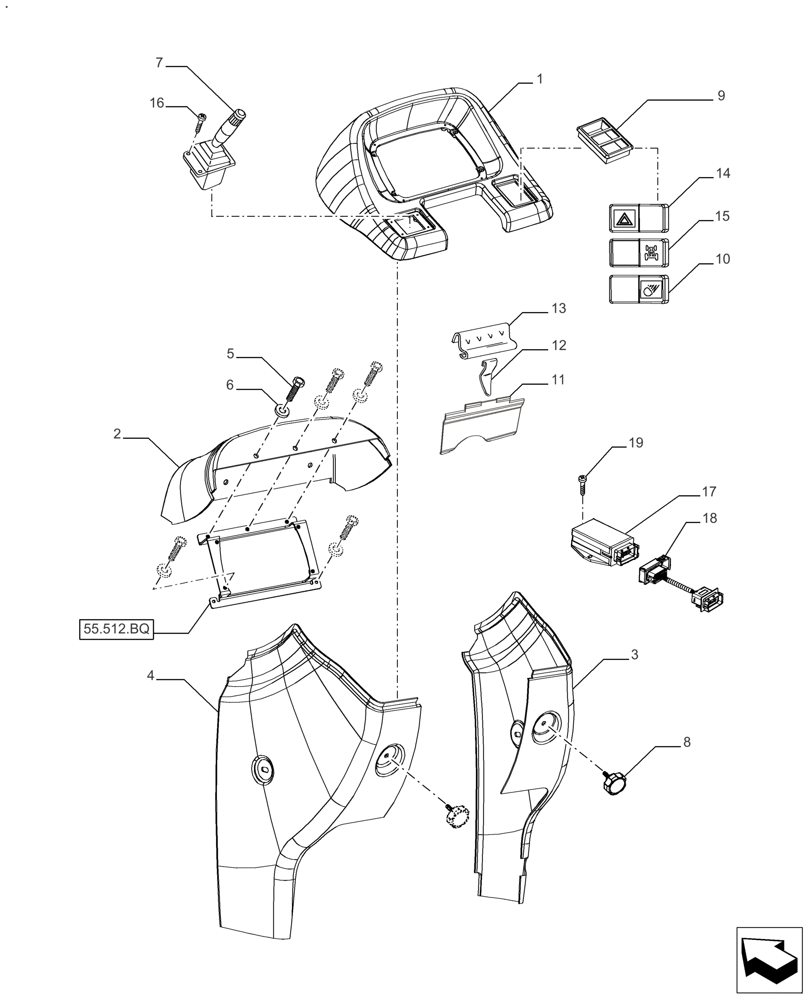 7
16
1
9
14
15
10
13
12
11
5
6
2
19
17
18
55.512.BQ
4
3
8