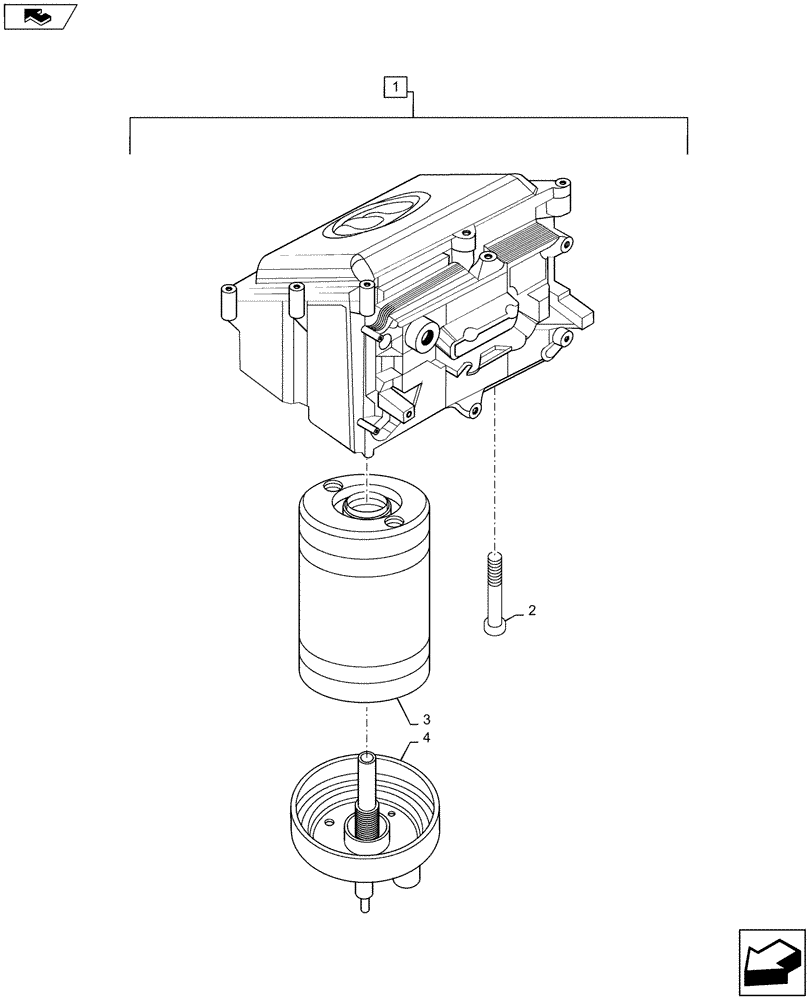 1

2

3

4