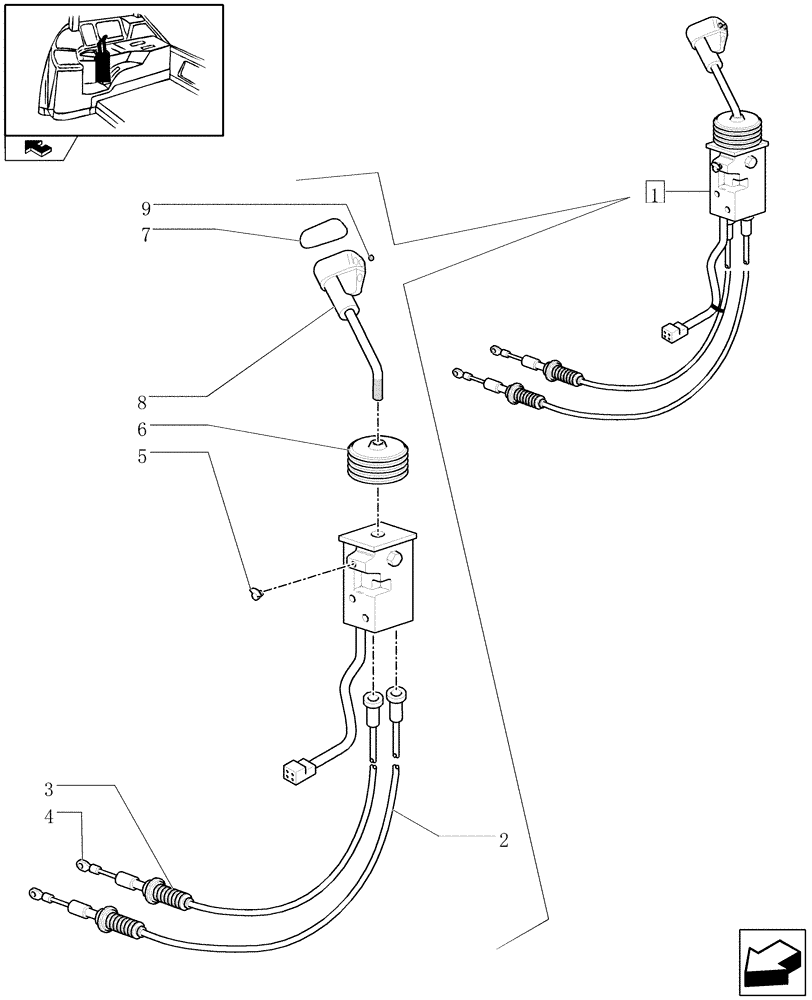 1
9
7
8
6
5
3
4
2