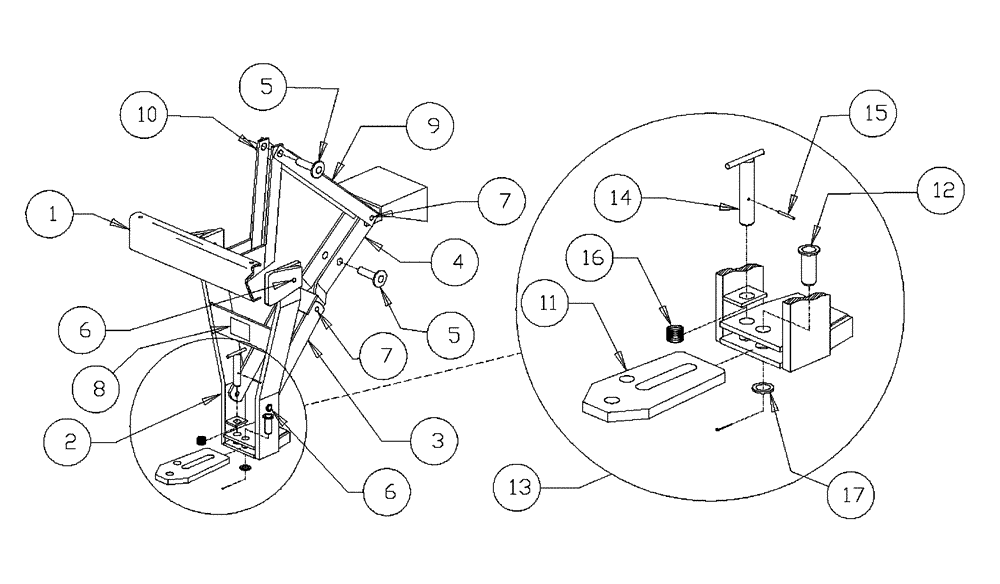 5
10
9
1
7
4
6
5
8
7
2
3
6
15
14
12
16
11
13
17