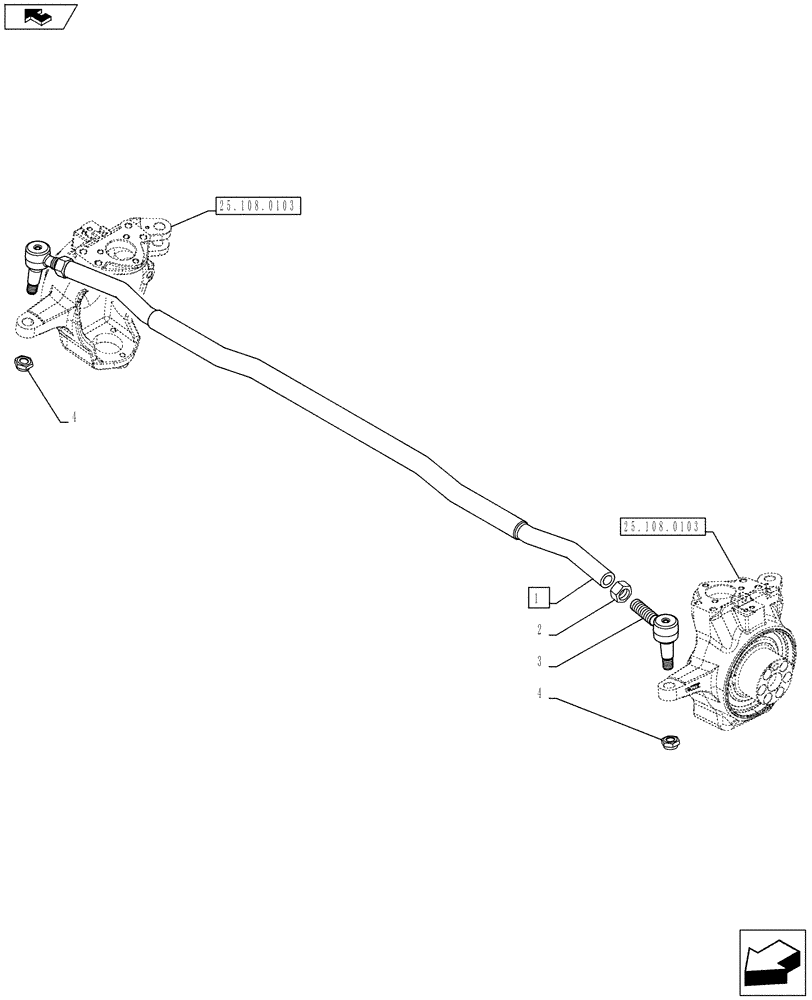 25.108.0103

4

25.108.0103

1

2

3

4