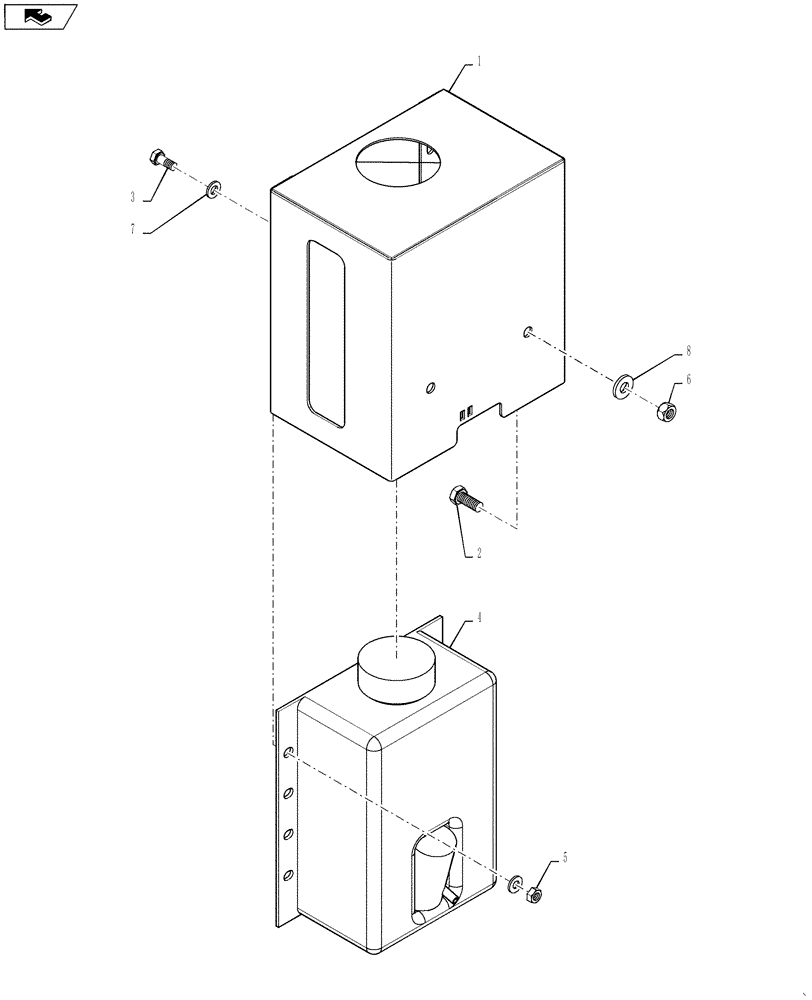 1
3
7
8
6
2
4
5