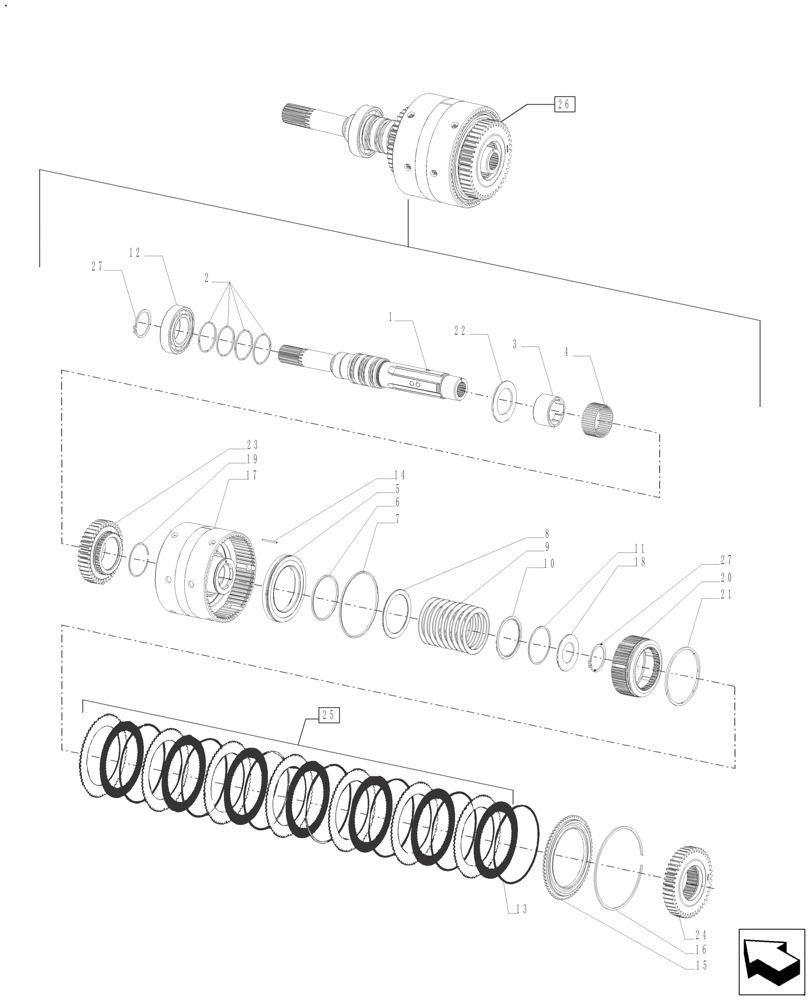 26
27
12
2
1
22
3
4
23
19
17
14
5
6
7
8
9
10
11
18
27
20
21
25
13
24
16
15