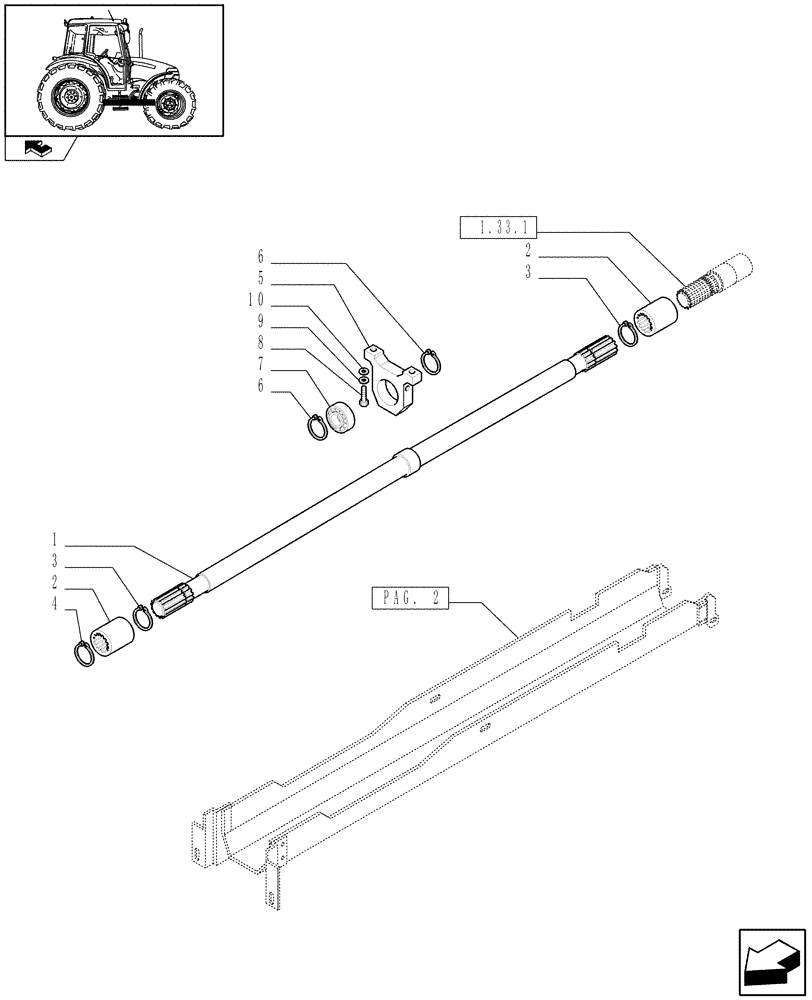 1.33.1
2
3
6
5
10
9
8
7
6
1
3
2
4
PAG. 2