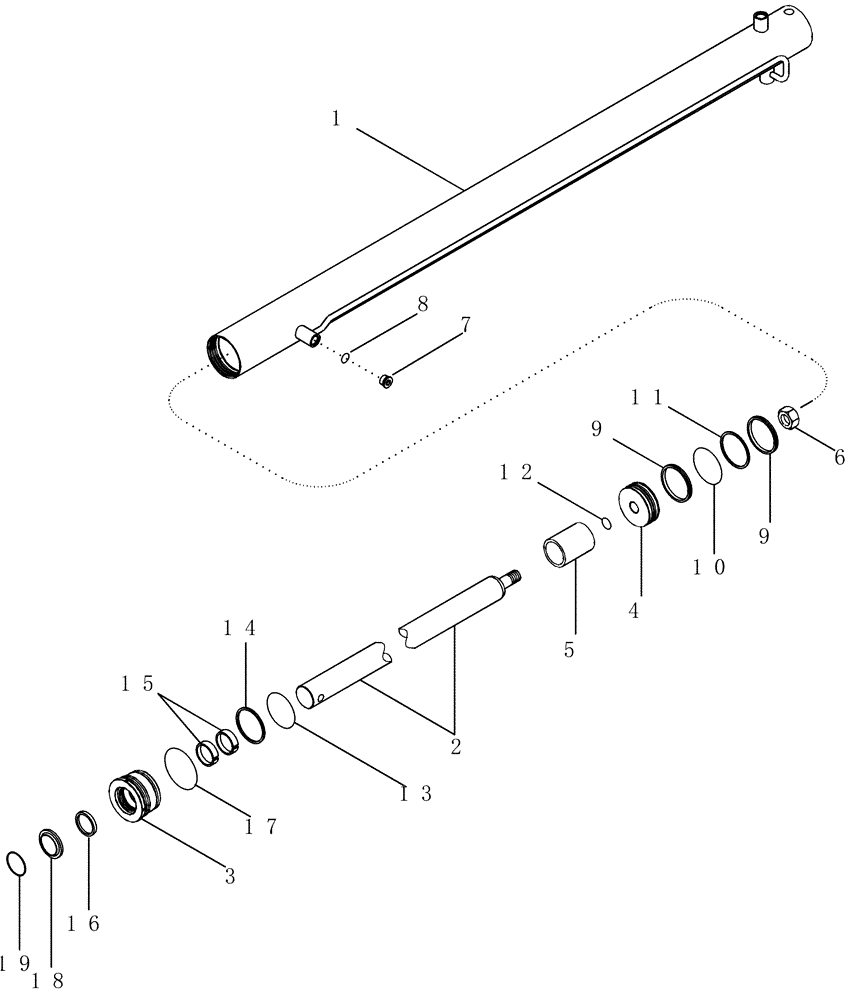 1
8
7
11
9
6
12
9
10
4
5
14
15
2
13
17
3
16
19
18