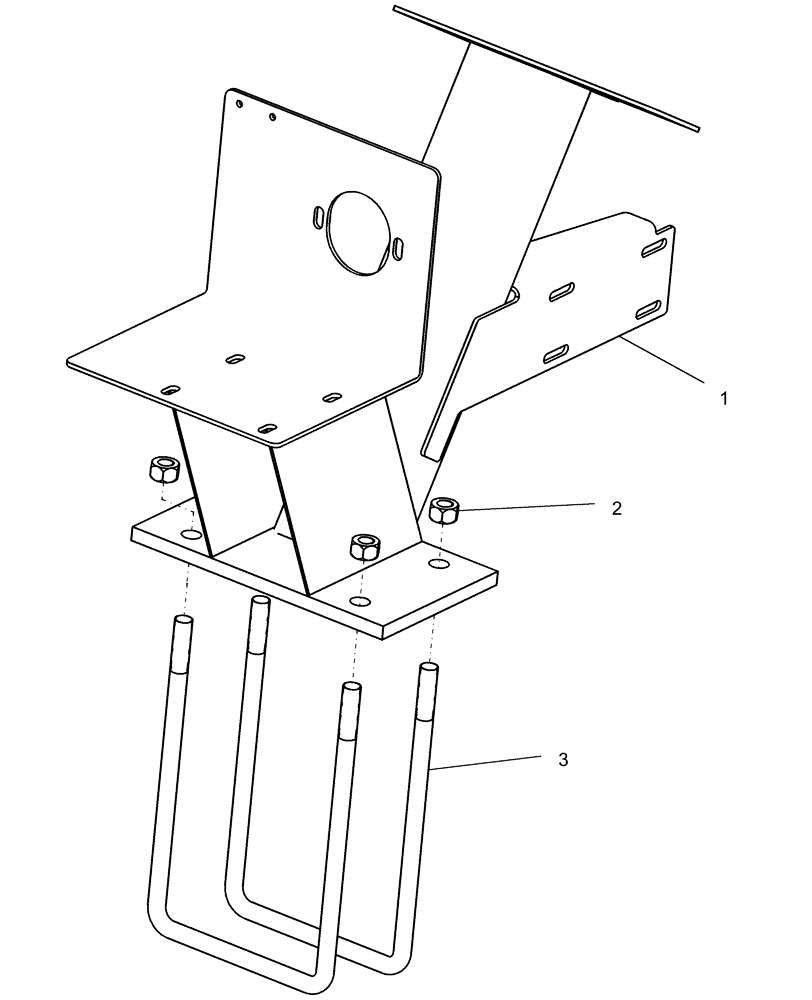 1
2
3