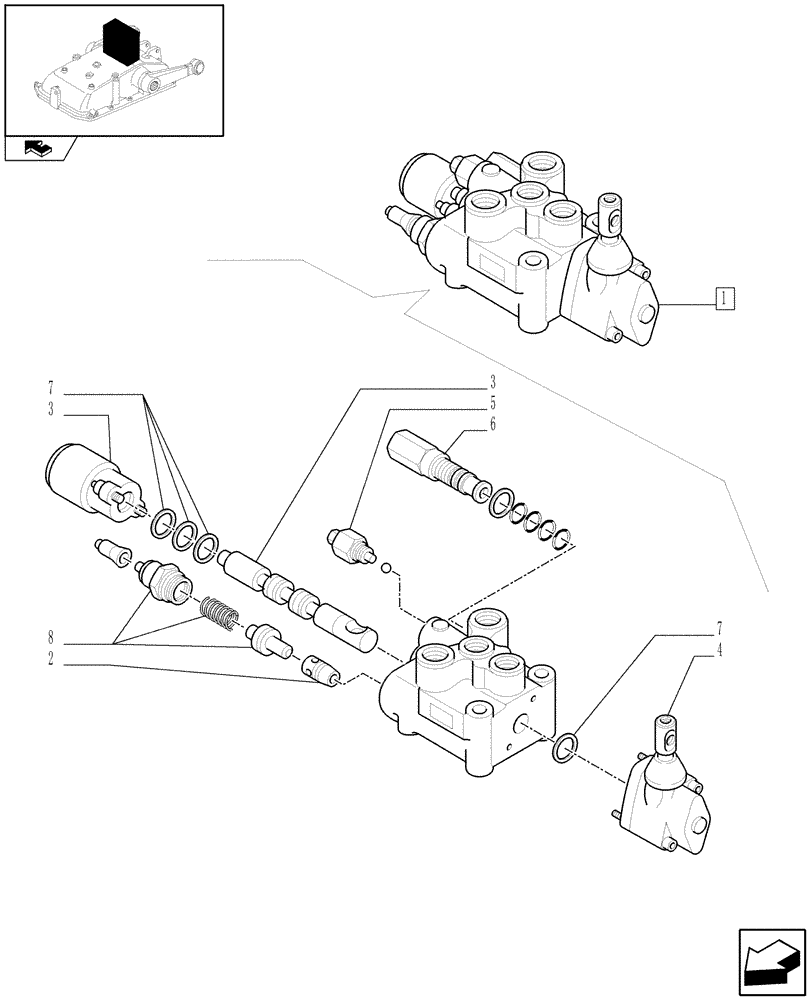 1

7
3

3
5
6

8
2

7
4