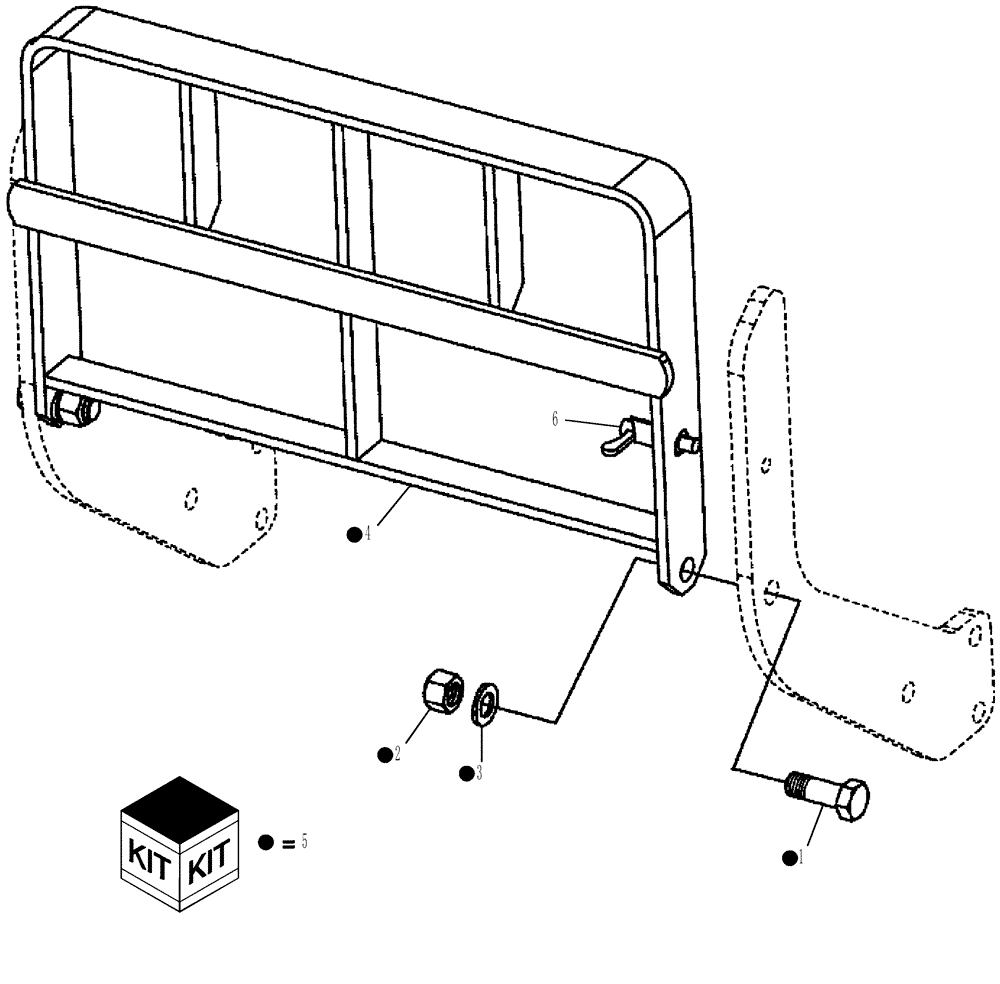 6
●4
●2
●3
●1
KIT KIT
● = 5