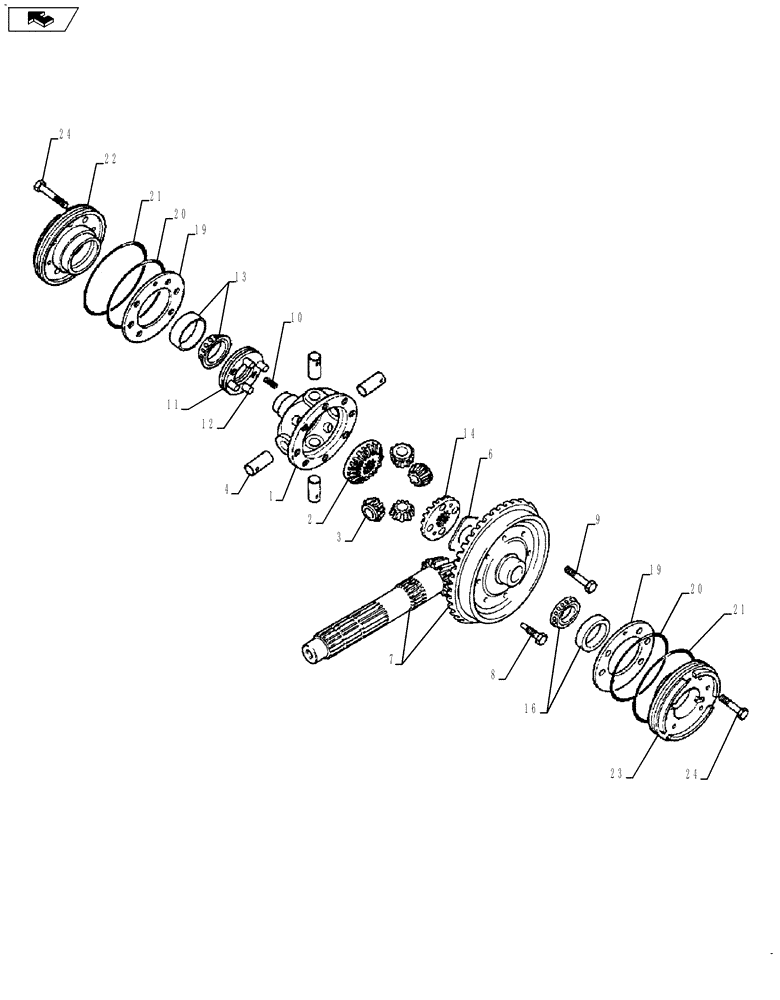 24
22
21
20
19
13
10
11
12
4
1
2
3
14
6
9
19
20
21
7
8
16
23
24