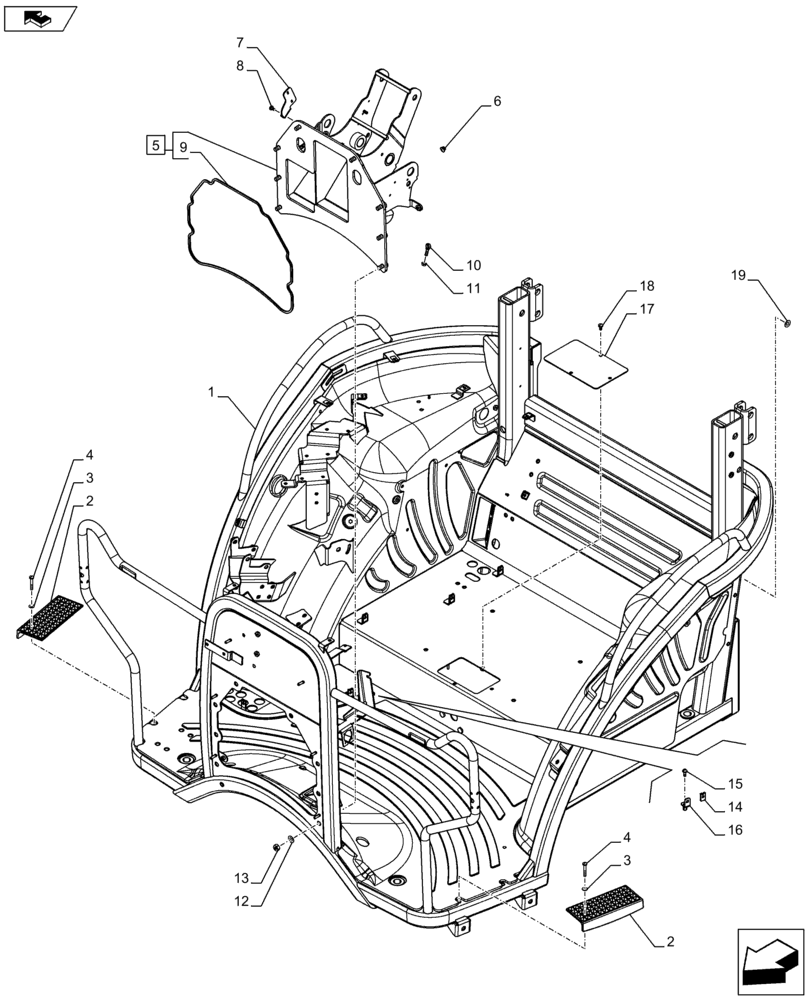 7
8
6
5
9
10
11
18
17
19
1
4
3
2
15
14
16
4
3
13
12
2