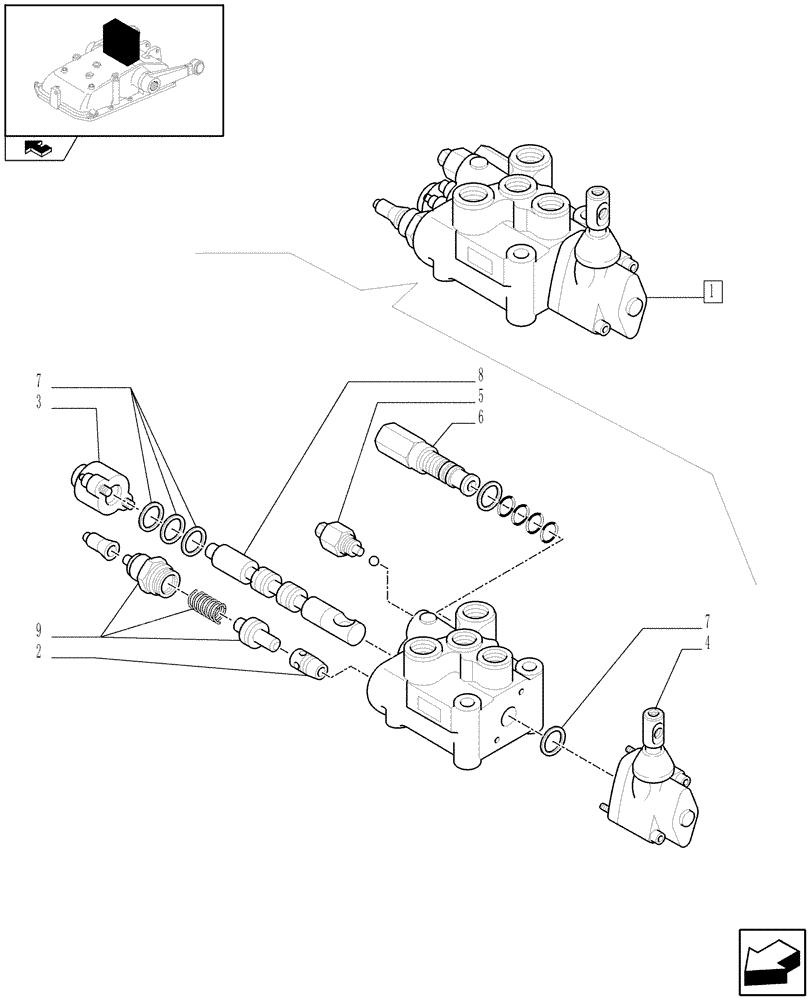 1
7
3
8
5
6
9
2
7
4