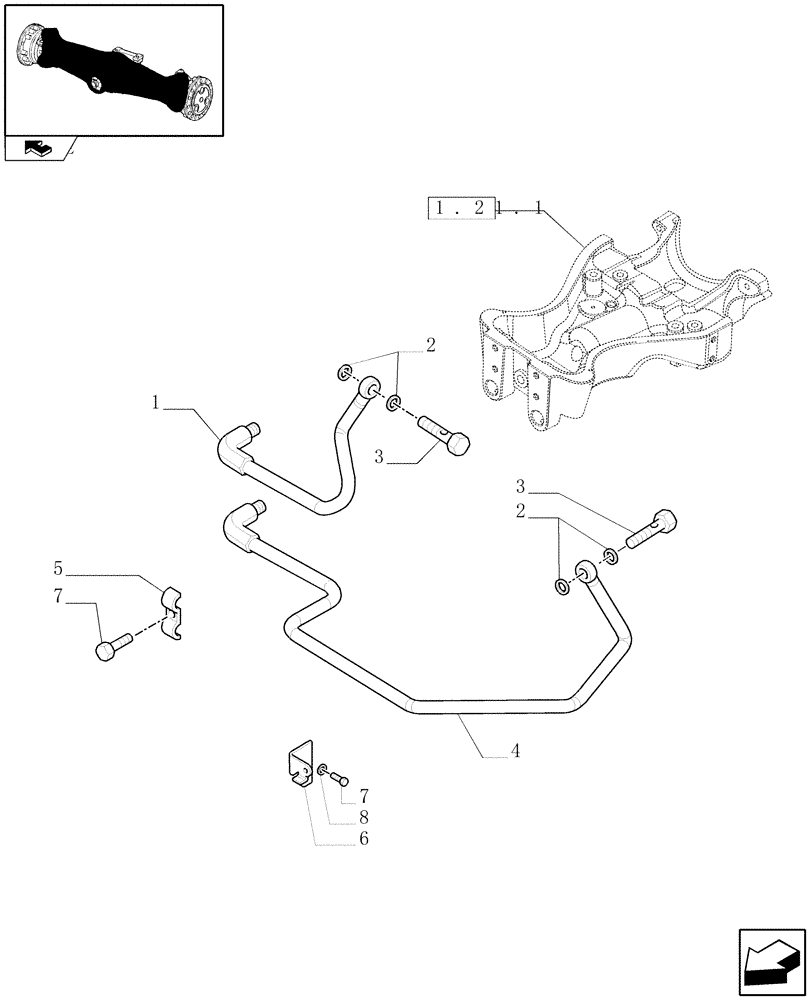 1 . 2 1 . 1

2

1

3

3

2

5

7

4

7

8

6