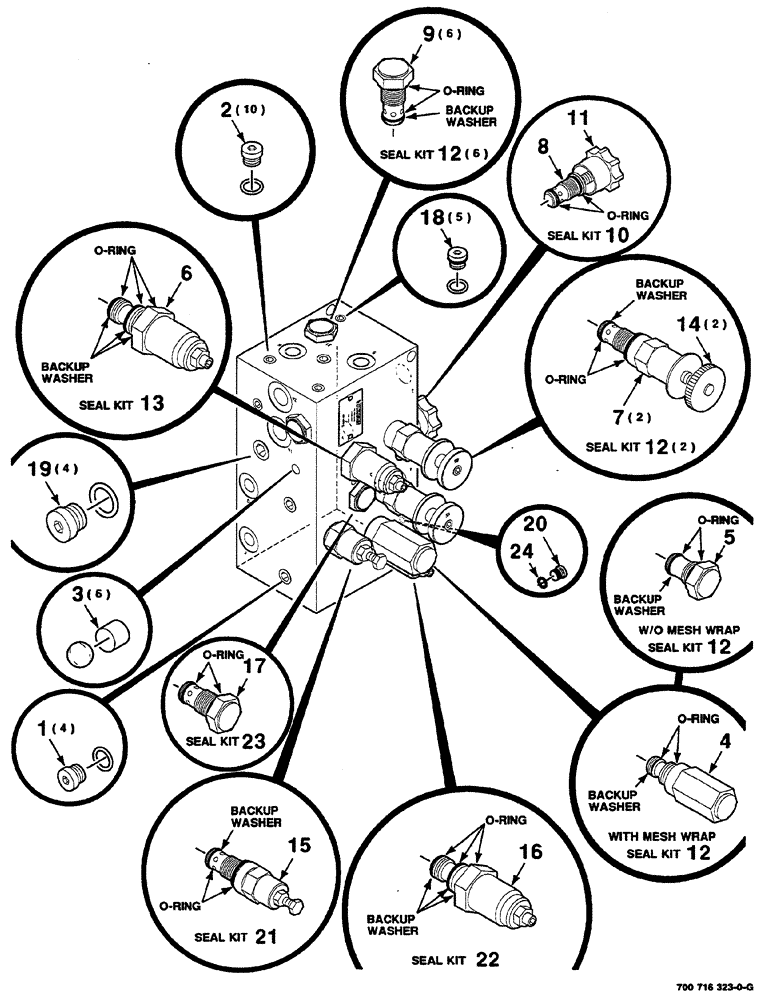 9 (6)
O-RING
BACKUP WASHER
SEAL KIT 12 (6)

2 (10)

11
8
O-RING
SEAL KIT 10

18 (5)

O-RING
6
BACKUP WASHER
SEAL KIT 13

BACKUP WASHER
14 (2)
O-RING
7 (2)
SEAL KIT 12 (2)

19 (4)

20
24

O-RING
5
BACKUP WASHER
W/O MESH WRAP
SEAL KIT 12

3 (6)

O-RING
17
SEAL KIT 23

1 (4)

O-RING
4
BACKUP WASHER
WITH MESH WRAP
SEAL KIT 12

BACKUP WASHER
15
O-RING
SEAL KIT 21

O-RING
16
BACKUP WASHER
SEAL KIT 22

700 716 323-0-G