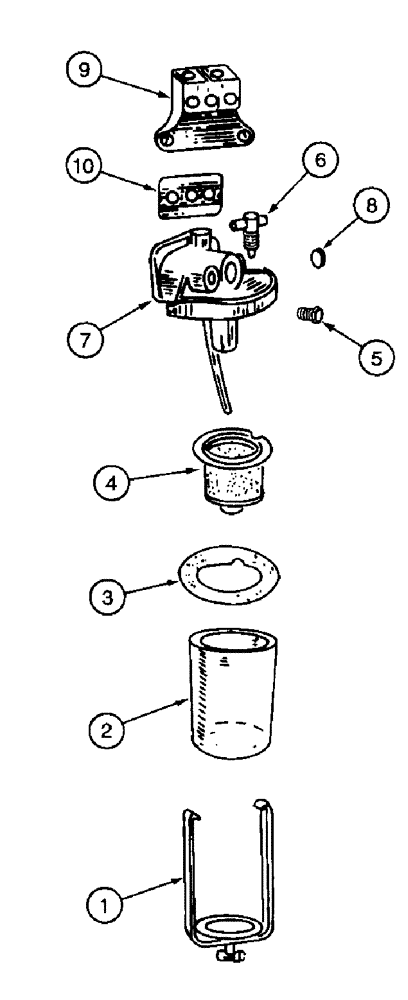 9
10
6
8
7
5
4
3
2
1