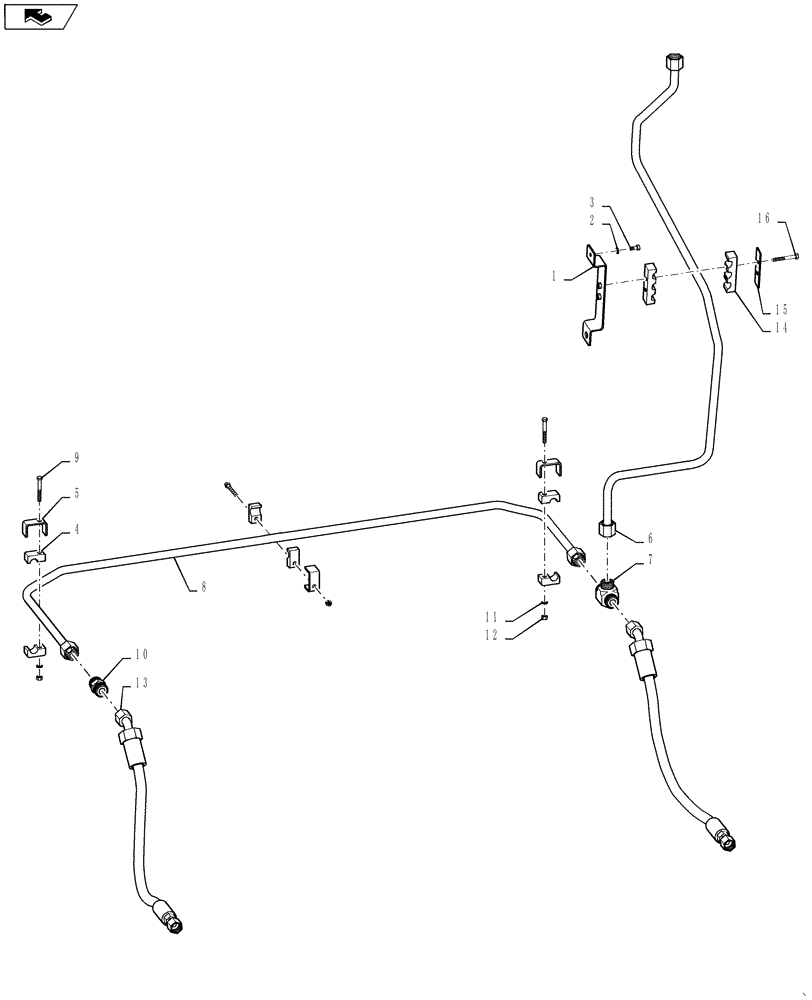 3
2
16
1
15
14
9
5
4
8
6
7
11
12
10
13