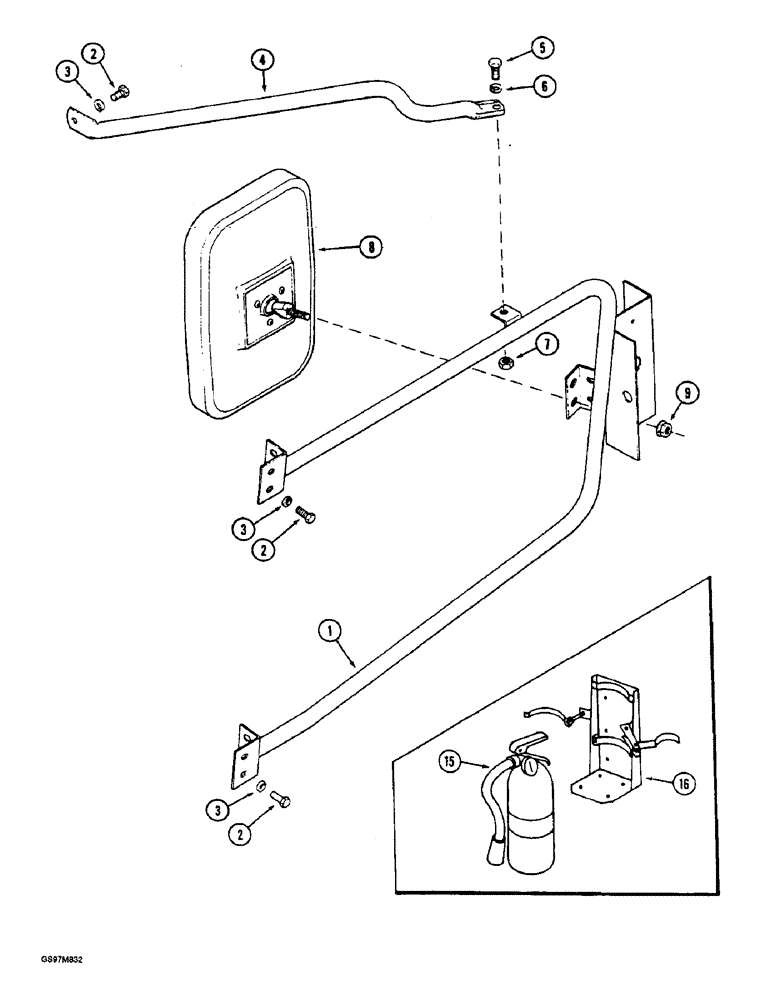 3
2
4
5
6
8
7
9
3
2
1
15
16
3
2
GS97M832