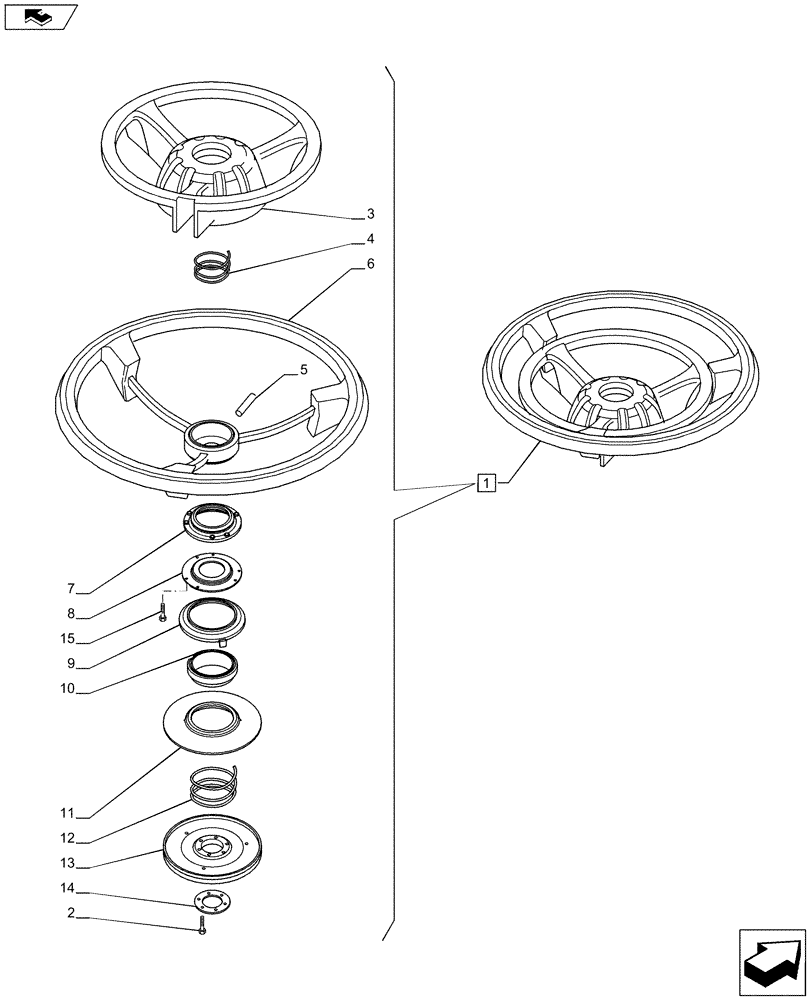 3
4
6
5
1
7
8
15
9
10
11
12
13
14
2