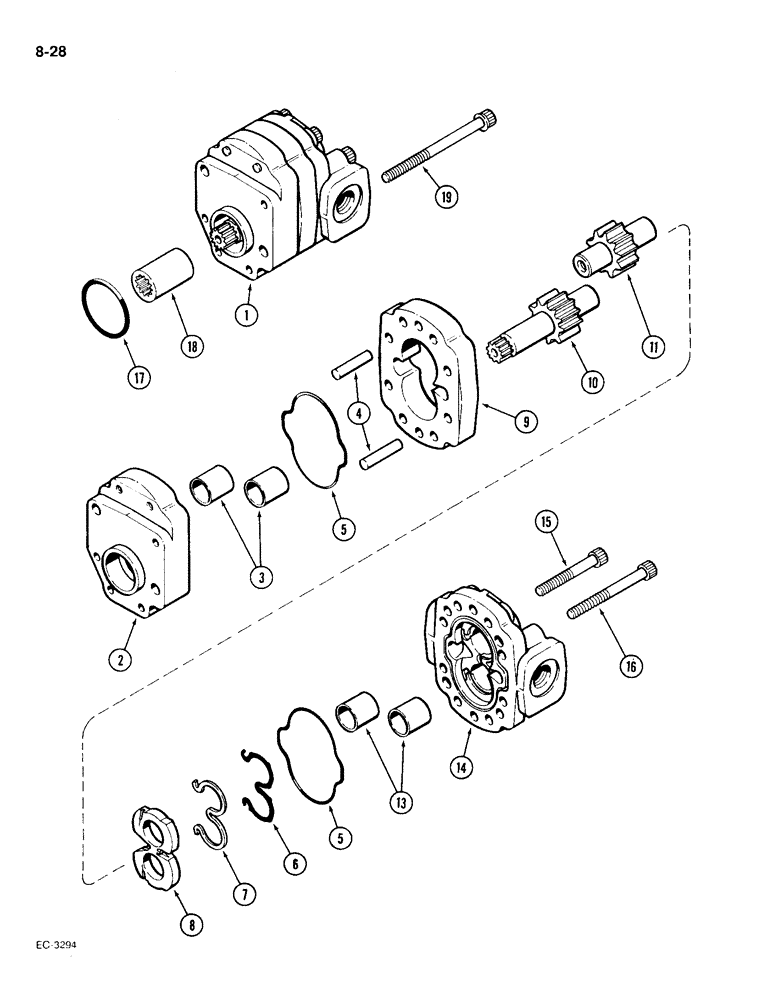 8-28

19
1
18
17
11
10
9
4
5
3
2
15
16
14
13
5
6
7
8

EC-3294