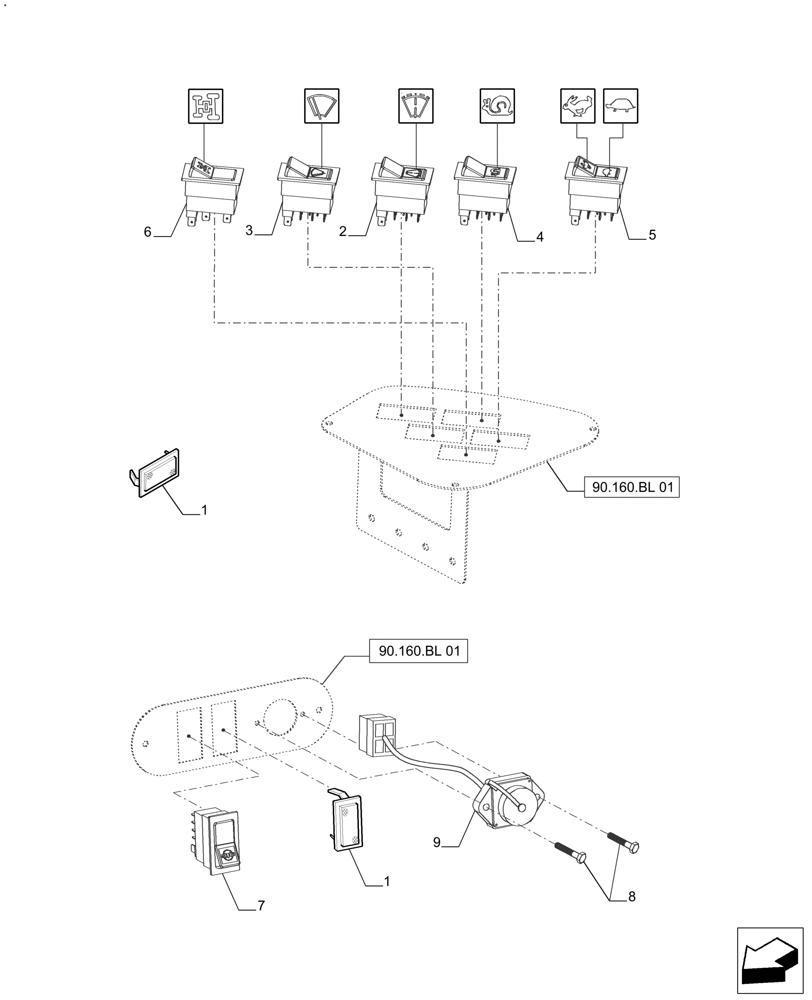 6
3
2
4
5
1
90.160.BL 01
90.160.BL 01
9
7
1
8