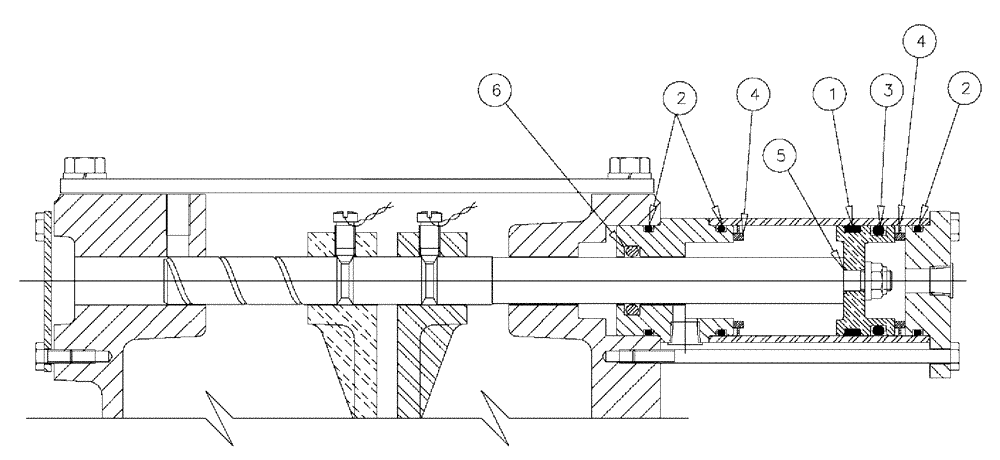 6
2
4
1
3
4
2
5