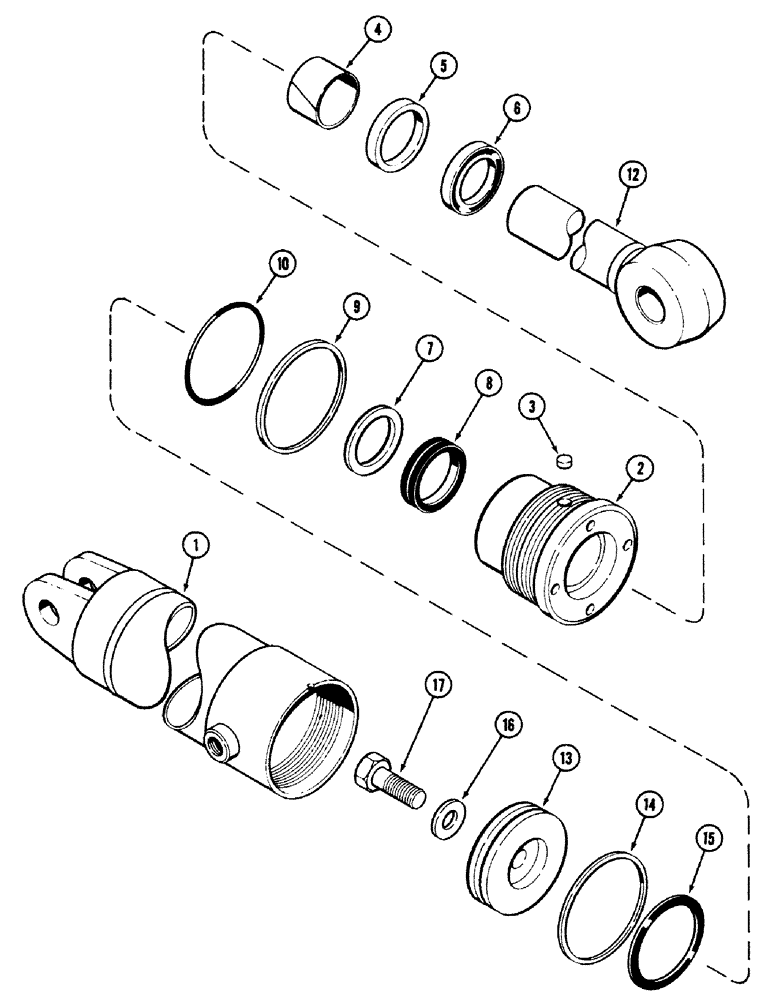 4
5
6
12
10
9
7
8
3
2
1
17
16
13
14
15