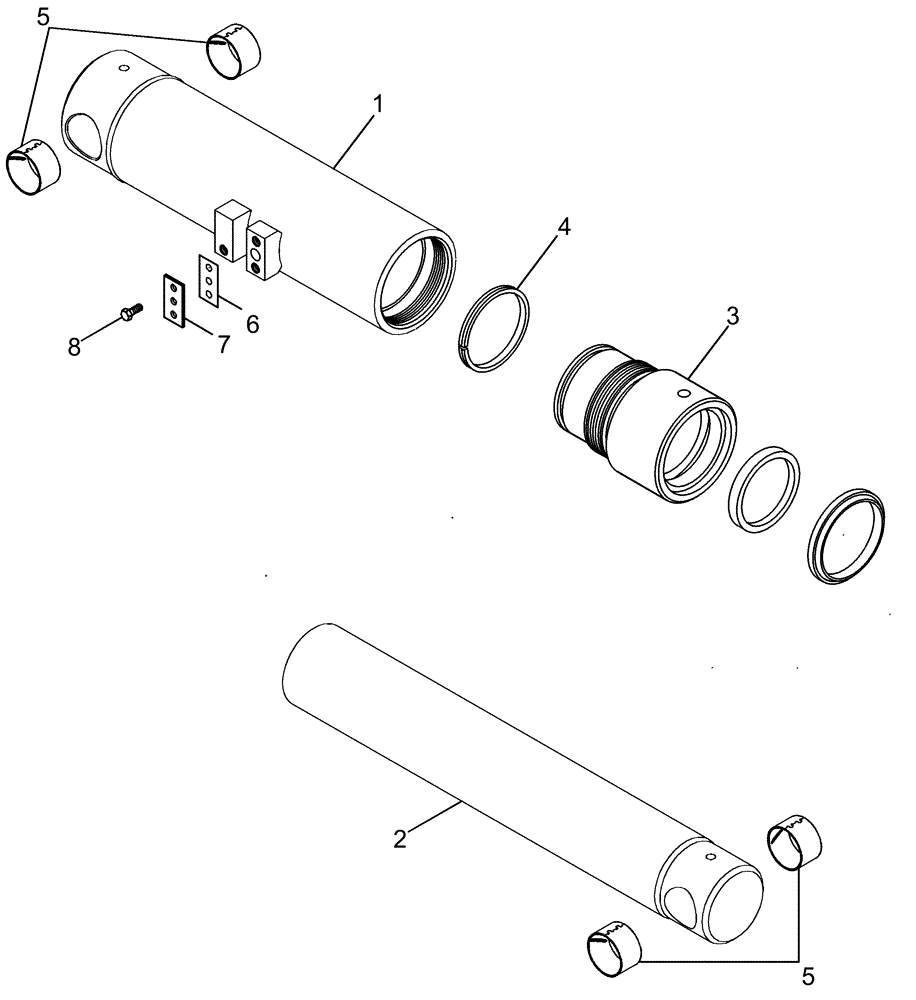 5
1
4
3
6
7
8
2
5