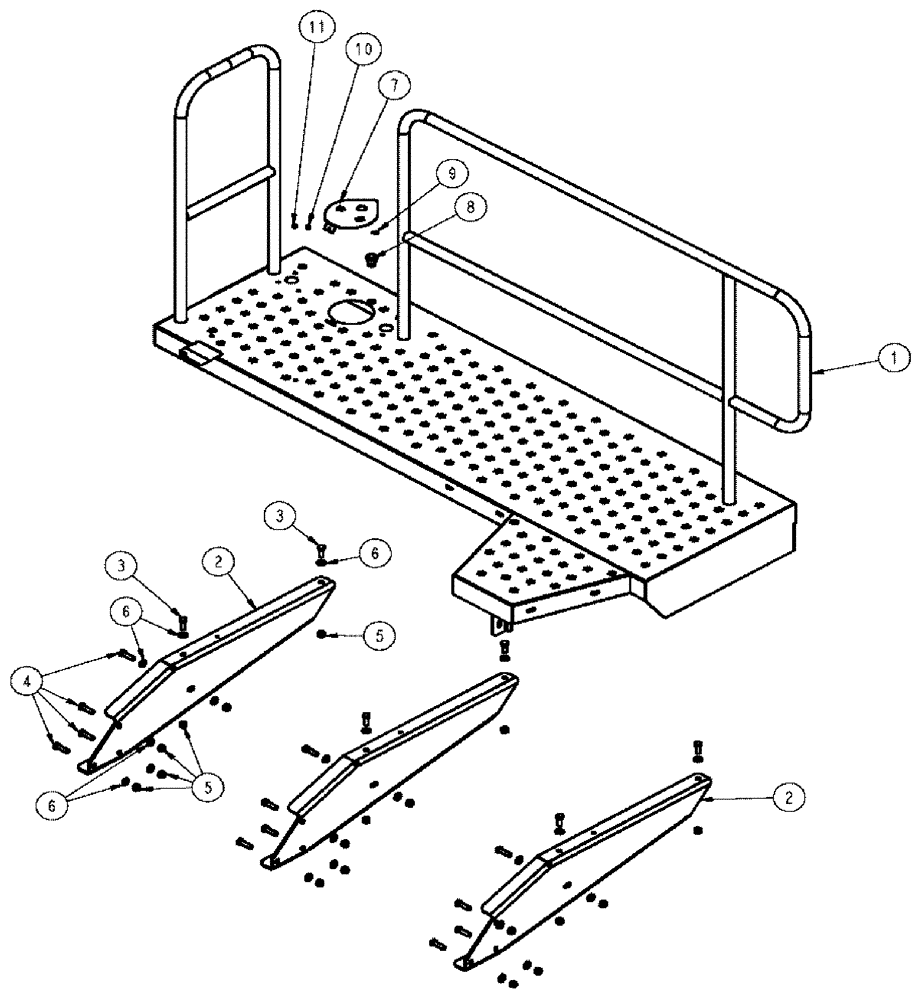 11
10
7
9
8
1
3
6
3
2
6
5
4
6
5
2