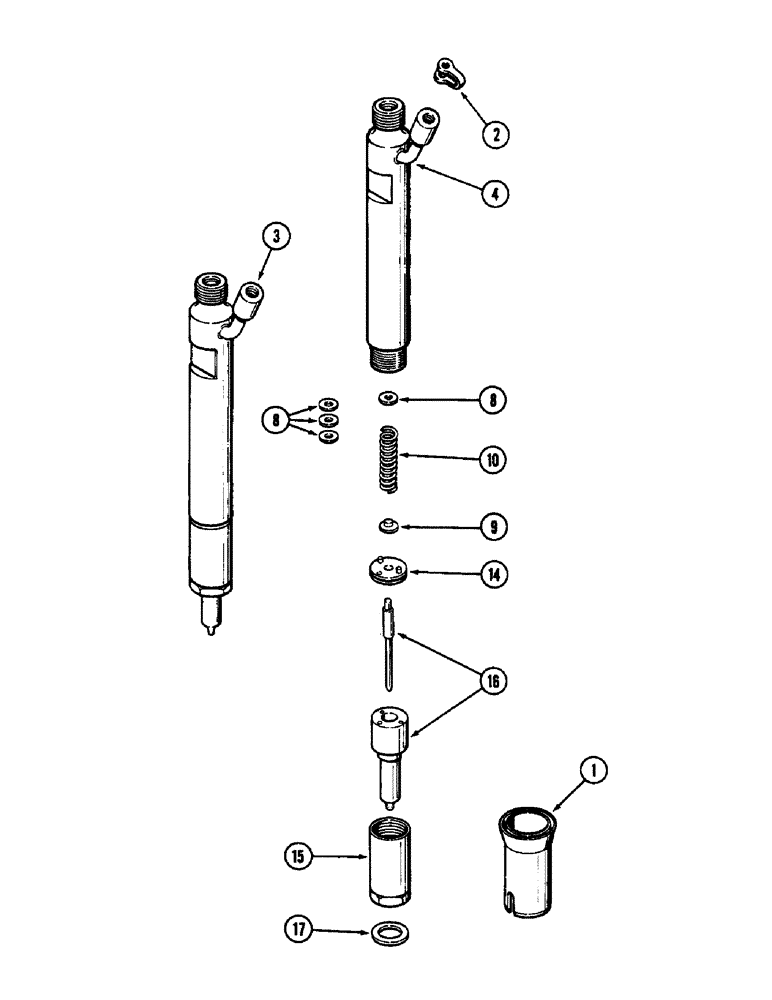 2
4
3
8
8
10
9
14
16
1
15
17