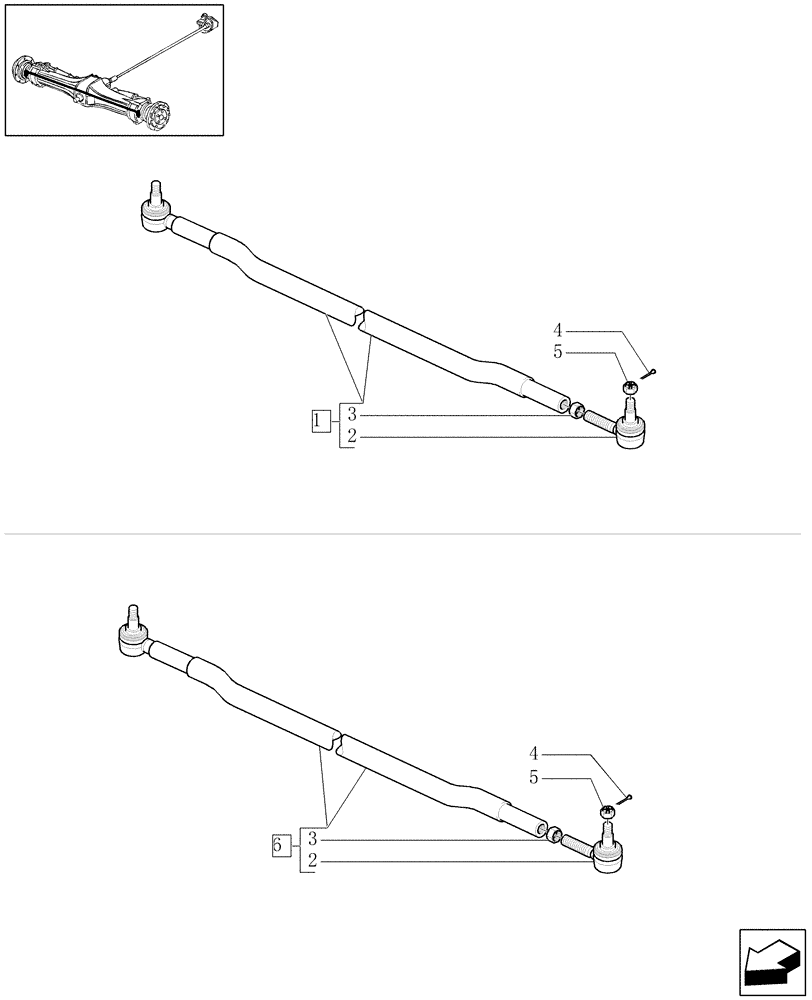 4
5
1
3
2
4
5
6
3
2