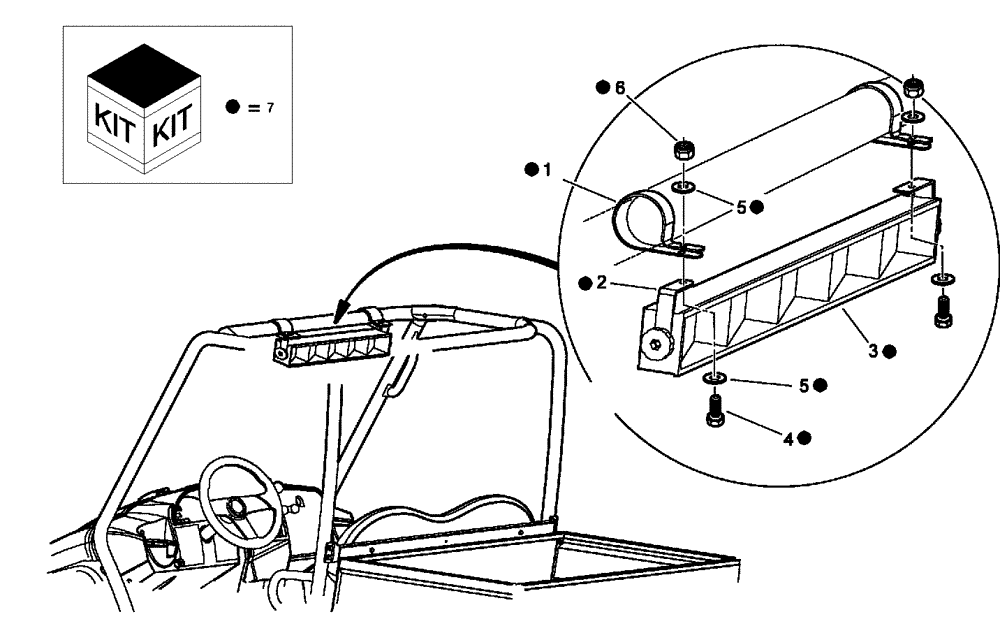 KIT KIT

● = 7

● 6

● 1

5 ●

● 2

3 ●

5 ●

4 ●