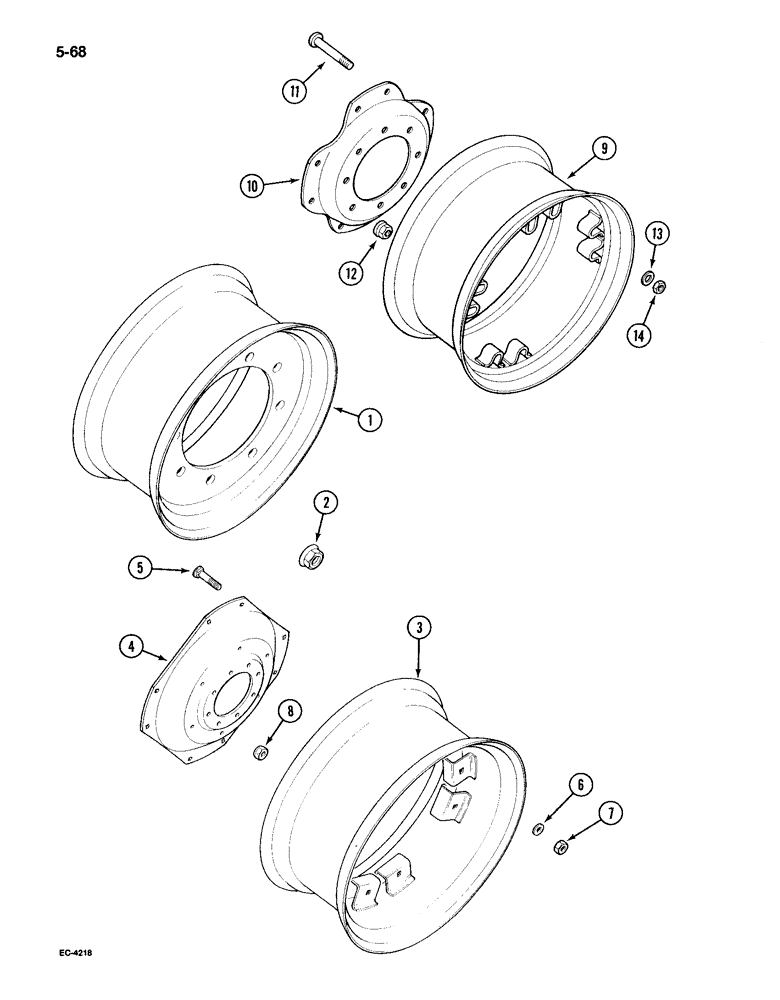 5-68

11

10

9

12

13

14

1

2

5

4

3

8

6

7

EC-4218