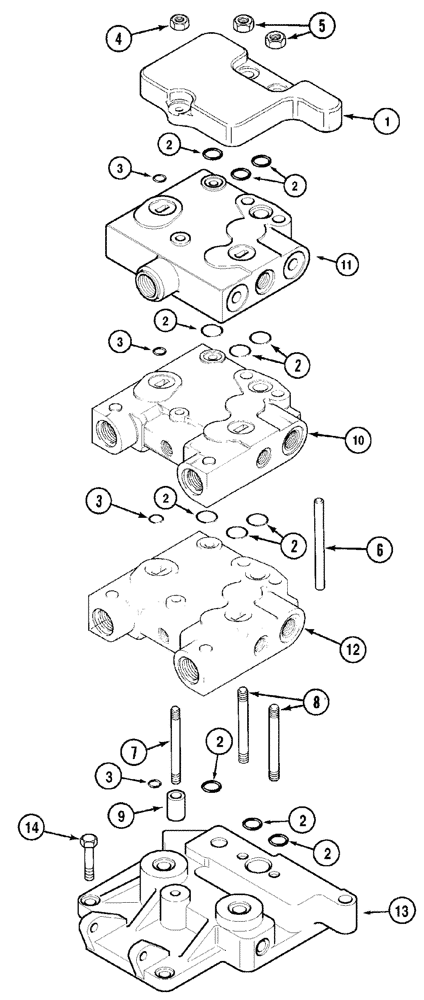 4
5
1
2
3
2
11
2
3
2
10
3
2
2
6
12
8
7
2
3
9
14
2
2
13