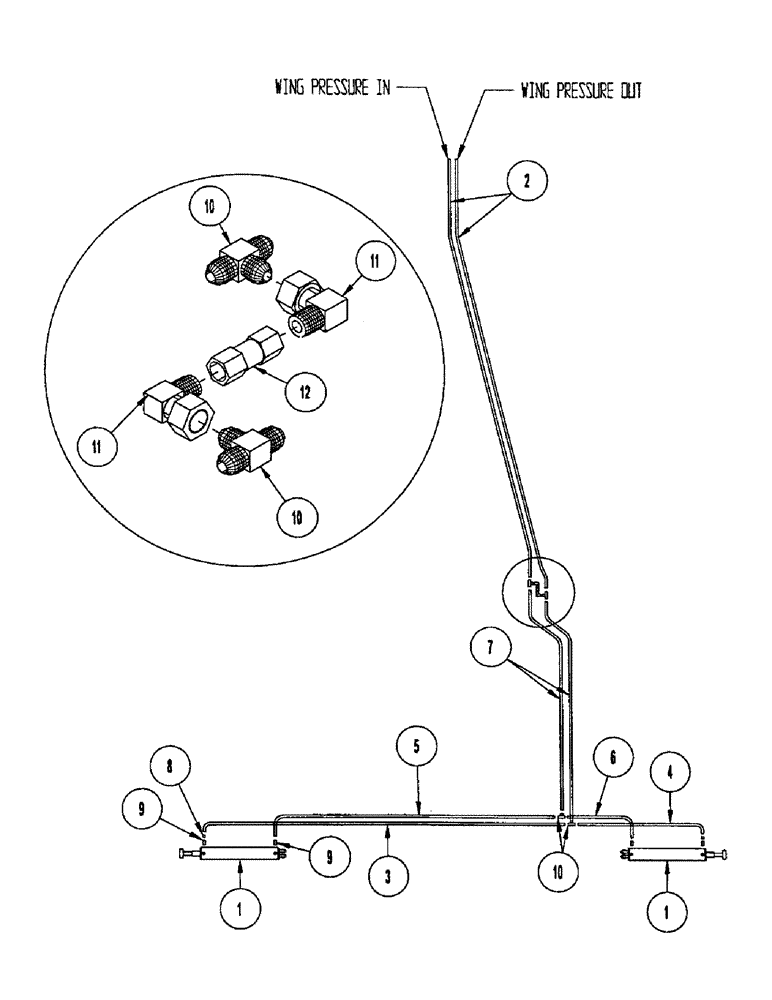 WING PRESSURE IN
WING PRESSURE OUT
2
10
11
12
11
10
7
5
6
4
8
9
9
3
10
1
1