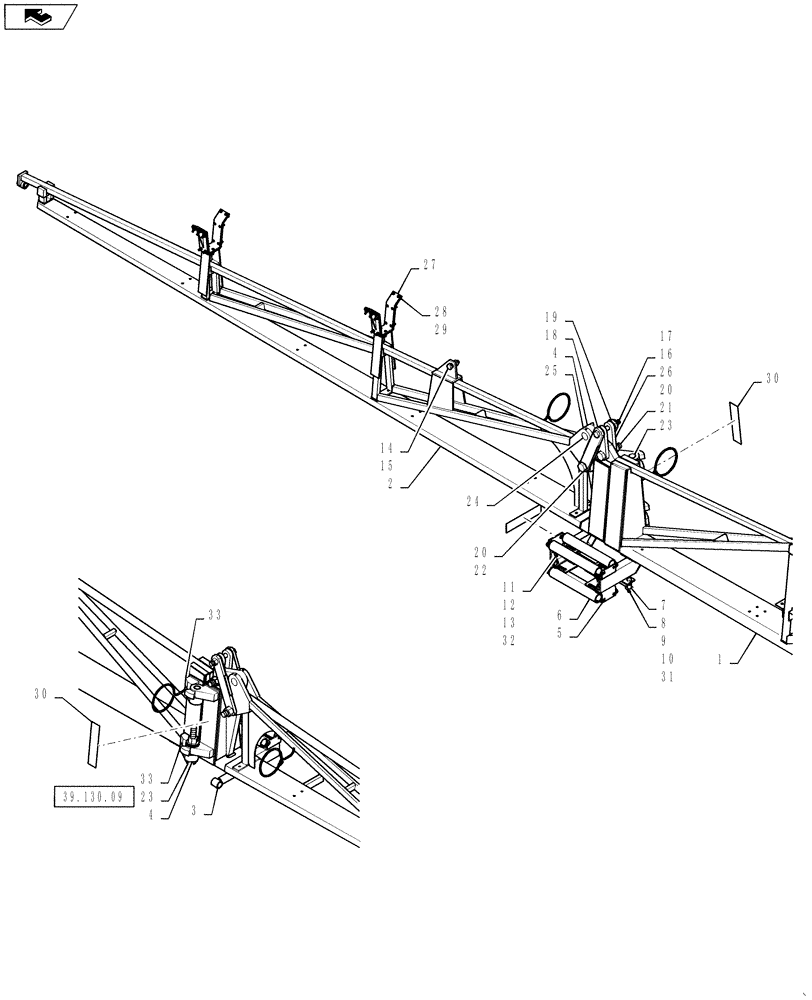 27
28
29
19
18
4
25
17
16
26
20
21
23
30
14
15
2
24
20
22
11
12
13
32
6
5
7
8
9
10
31
1
33
30
33
23
4
3
39.130.09